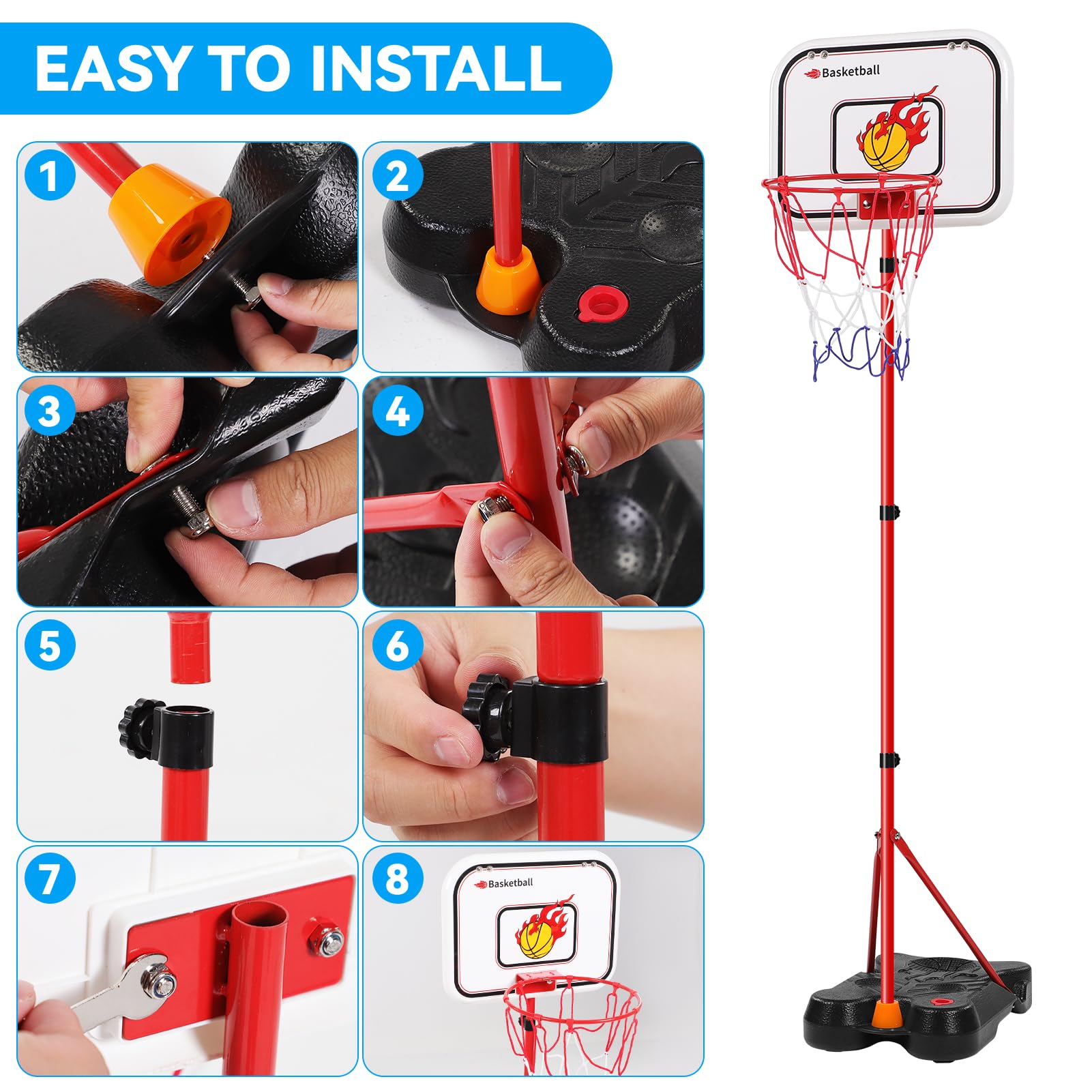 EASY TO INSTALL

1

2

3

4

5

6

7

8

Basketball

Basketball