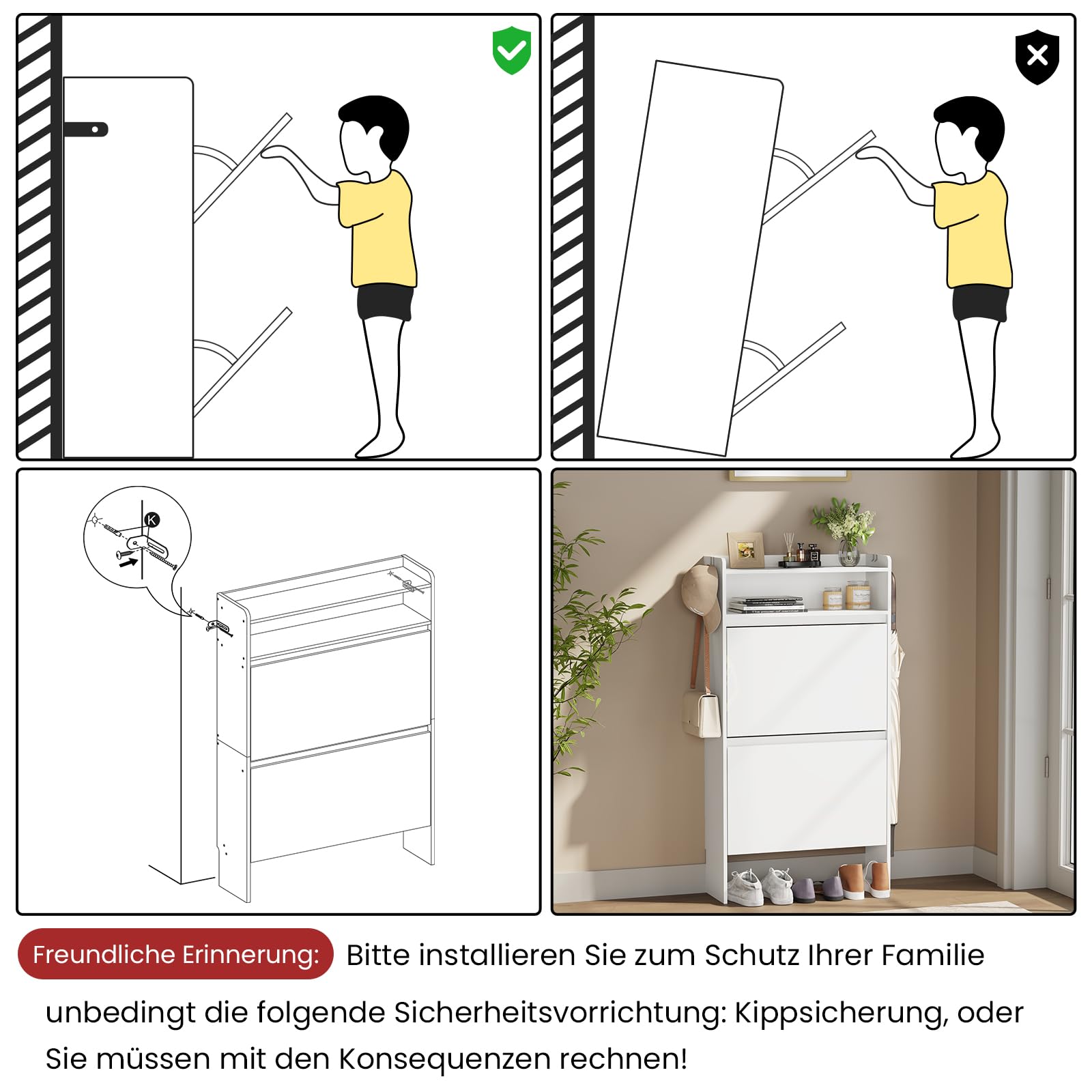 K

Freundliche Erinnerung: Bitte installieren Sie zum Schutz Ihrer Familie unbedingt die folgende Sicherheitsvorrichtung: Kippsicherung, oder Sie müssen mit den Konsequenzen rechnen!