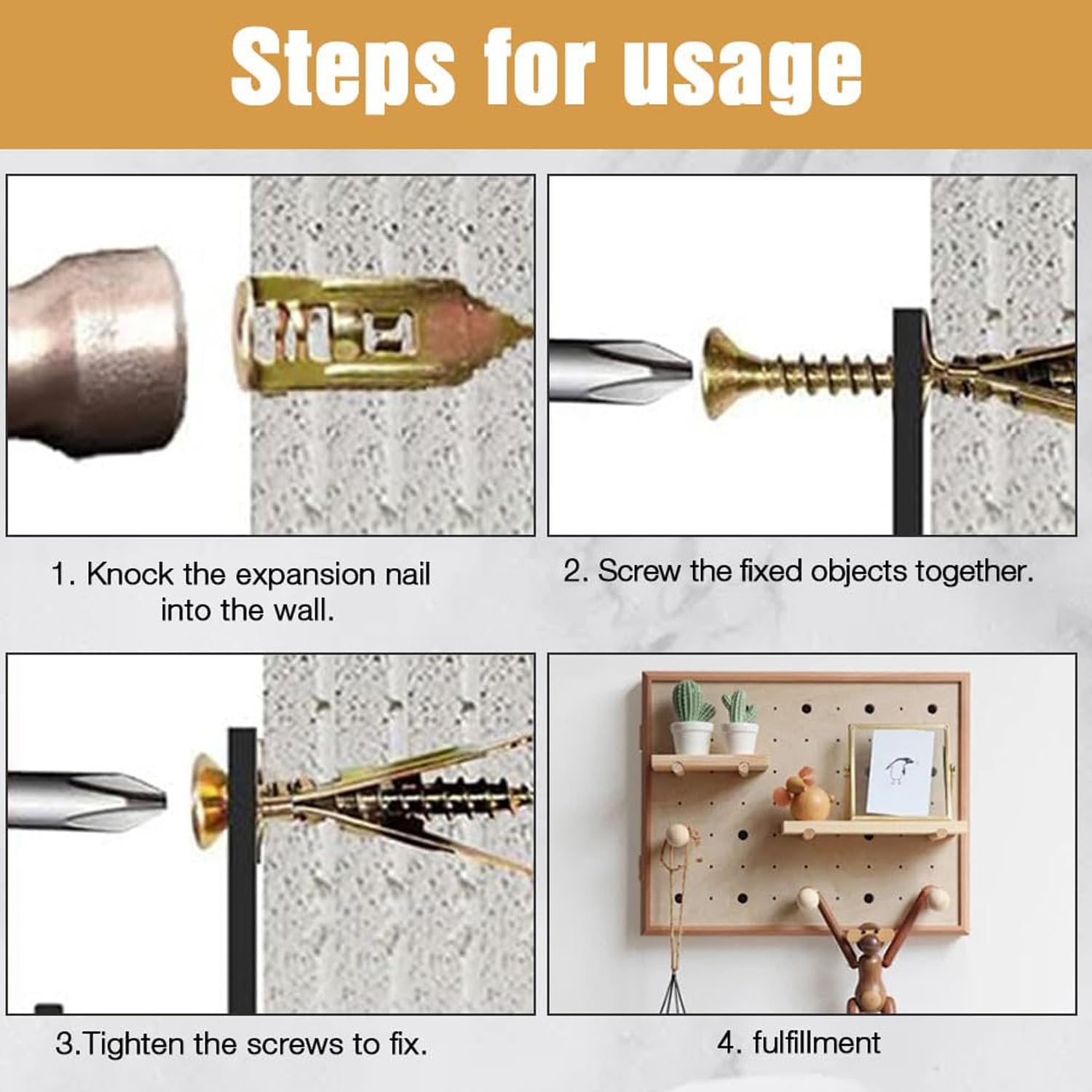 Steps for usage

1. Knock the expansion nail into the wall.

2. Screw the fixed objects together.

3.Tighten the screws to fix.

4. fulfillment