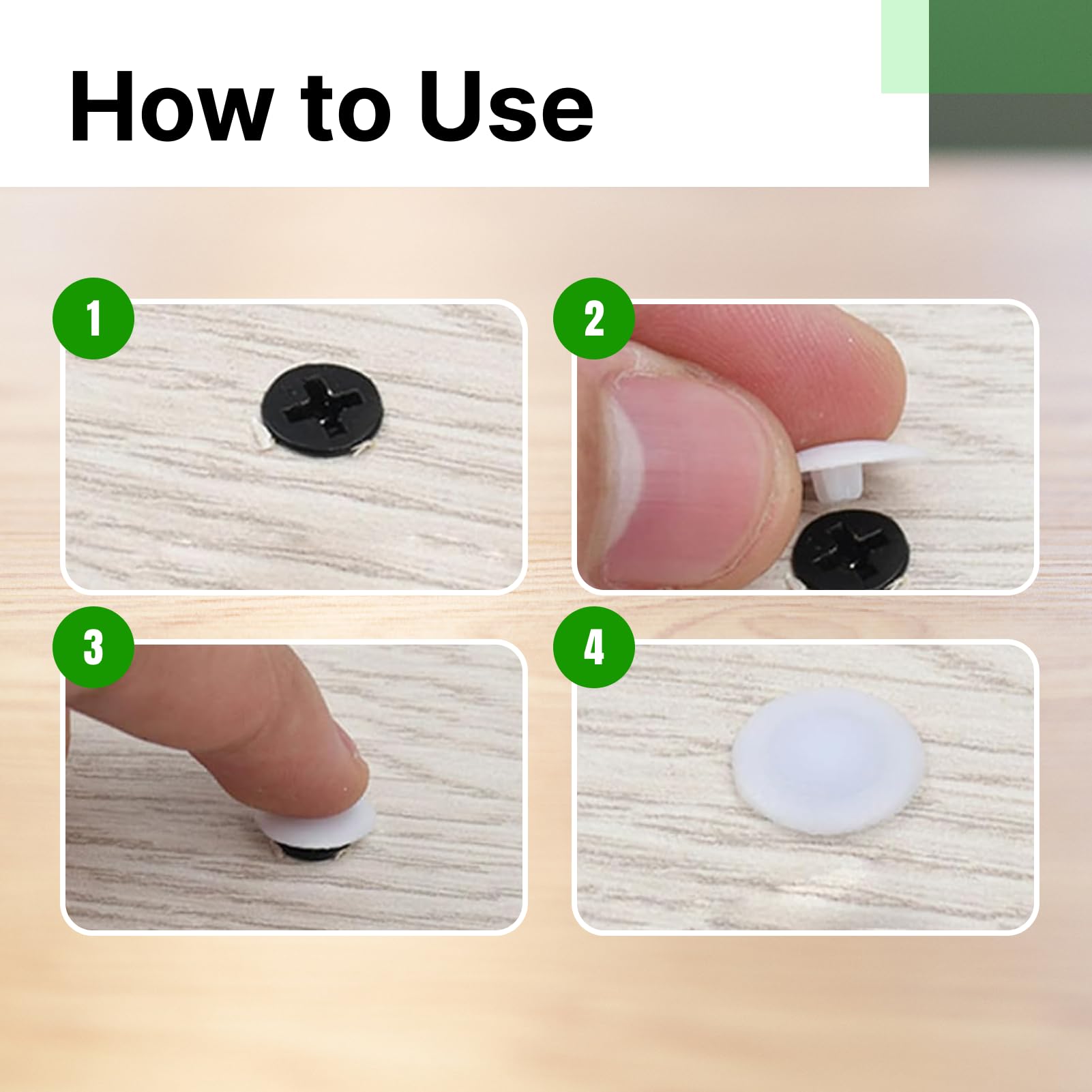 How to Use

1

2

3

4