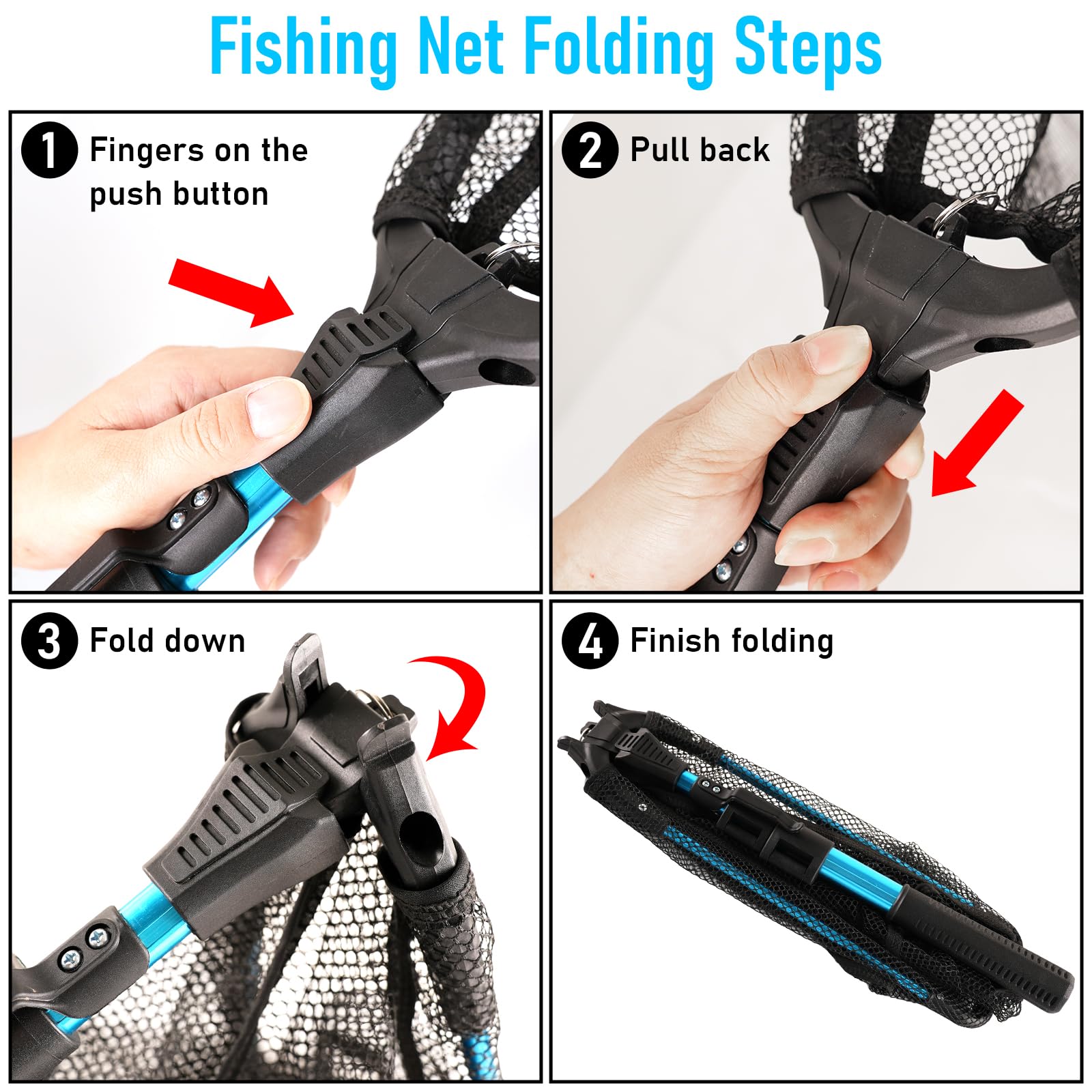 Fishing Net Folding Steps

1 Fingers on the push button

2 Pull back

3 Fold down

4 Finish folding