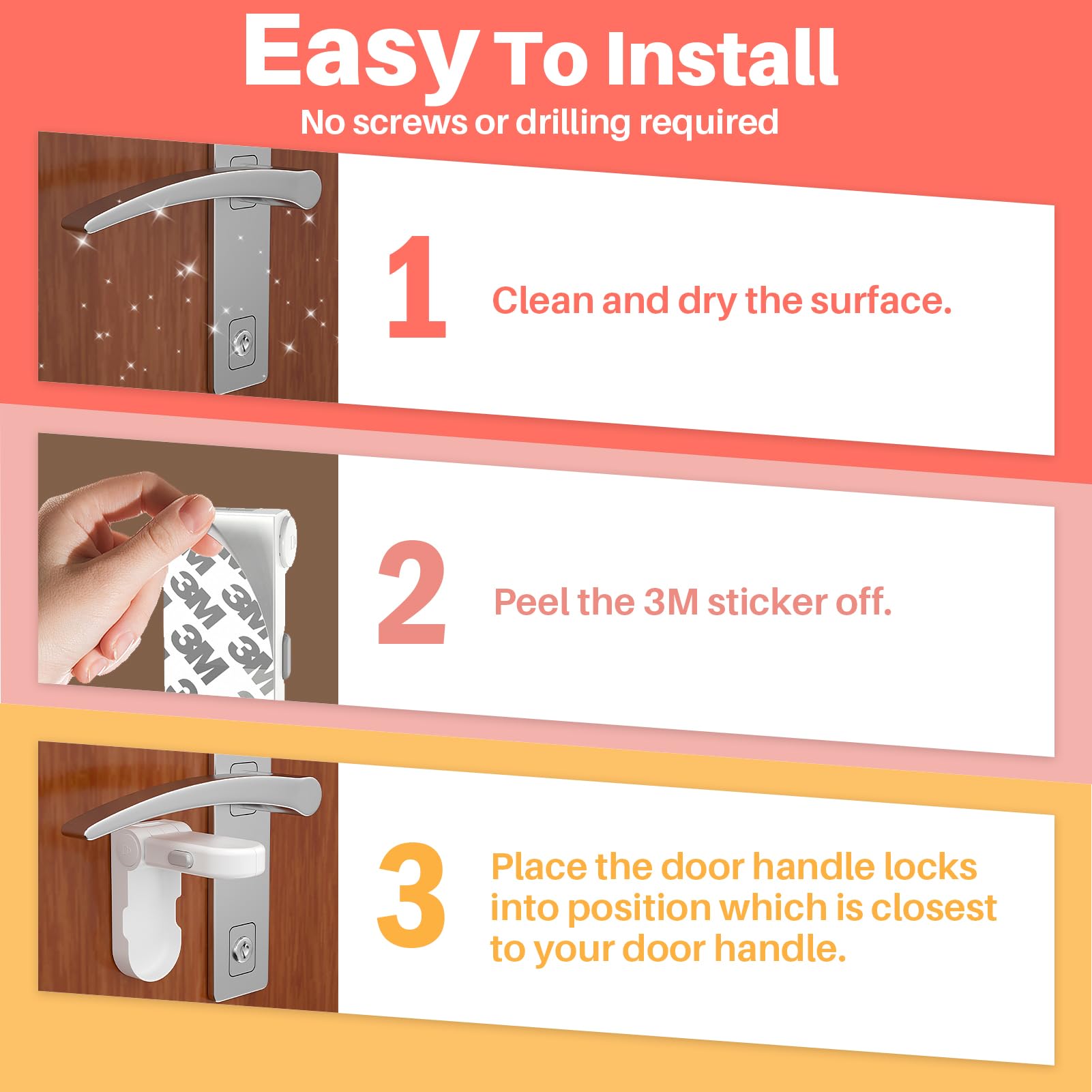 Easy To Install
No screws or drilling required

1 Clean and dry the surface.

3M 3M 3M 3M

2 Peel the 3M sticker off.

3 Place the door handle locks into position which is closest to your door handle.