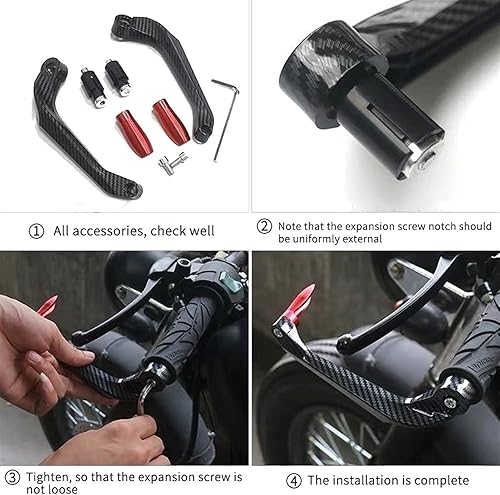 ① All accessories, check well

② Note that the expansion screw notch should be uniformly external

③ Tighten, so that the expansion screw is not loose

④ The installation is complete