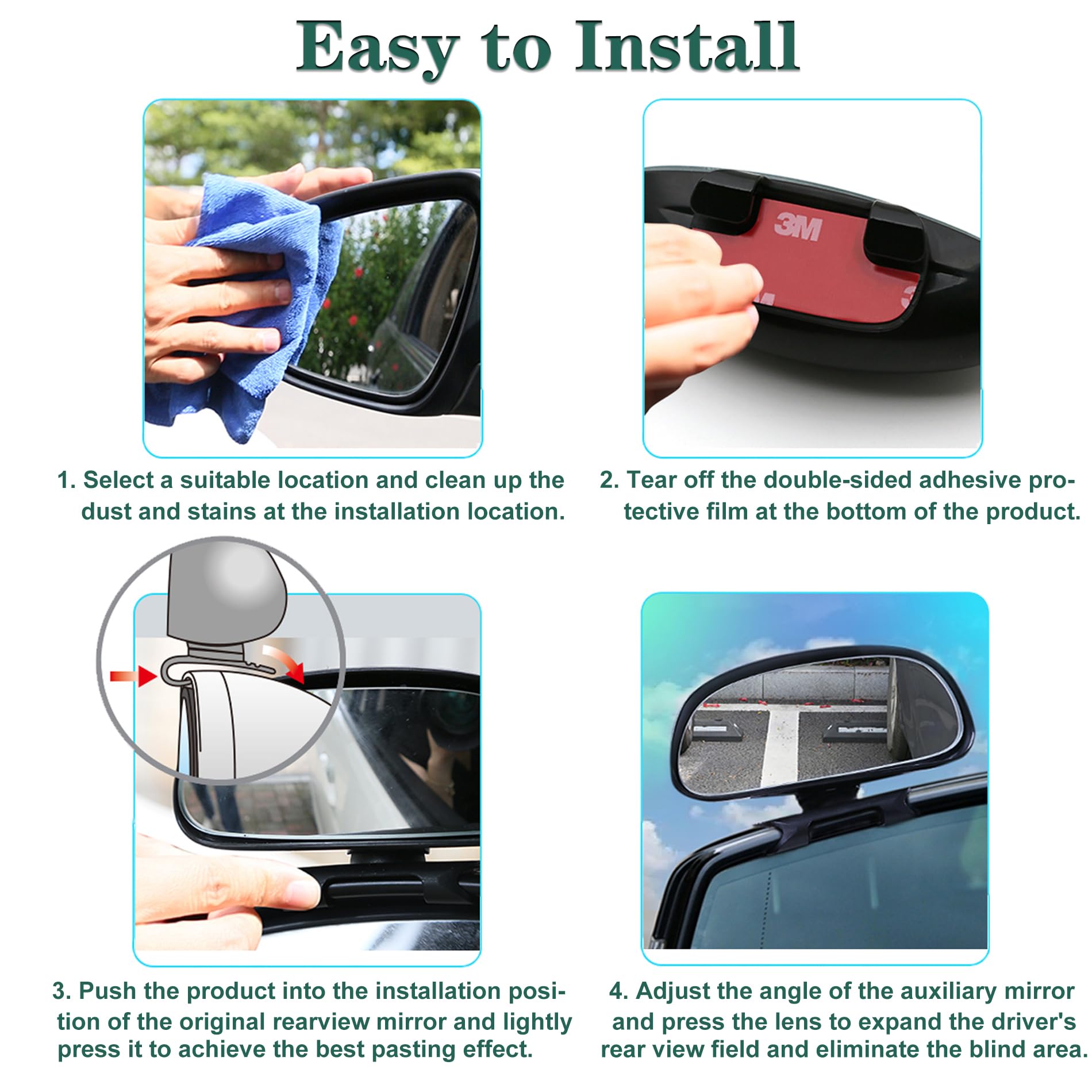 Easy to Install

3M

1. Select a suitable location and clean up the dust and stains at the installation location.

2. Tear off the double-sided adhesive protective film at the bottom of the product.

3. Push the product into the installation position of the original rearview mirror and lightly press it to achieve the best pasting effect.

4. Adjust the angle of the auxiliary mirror and press the lens to expand the driver's rear view field and eliminate the blind area.