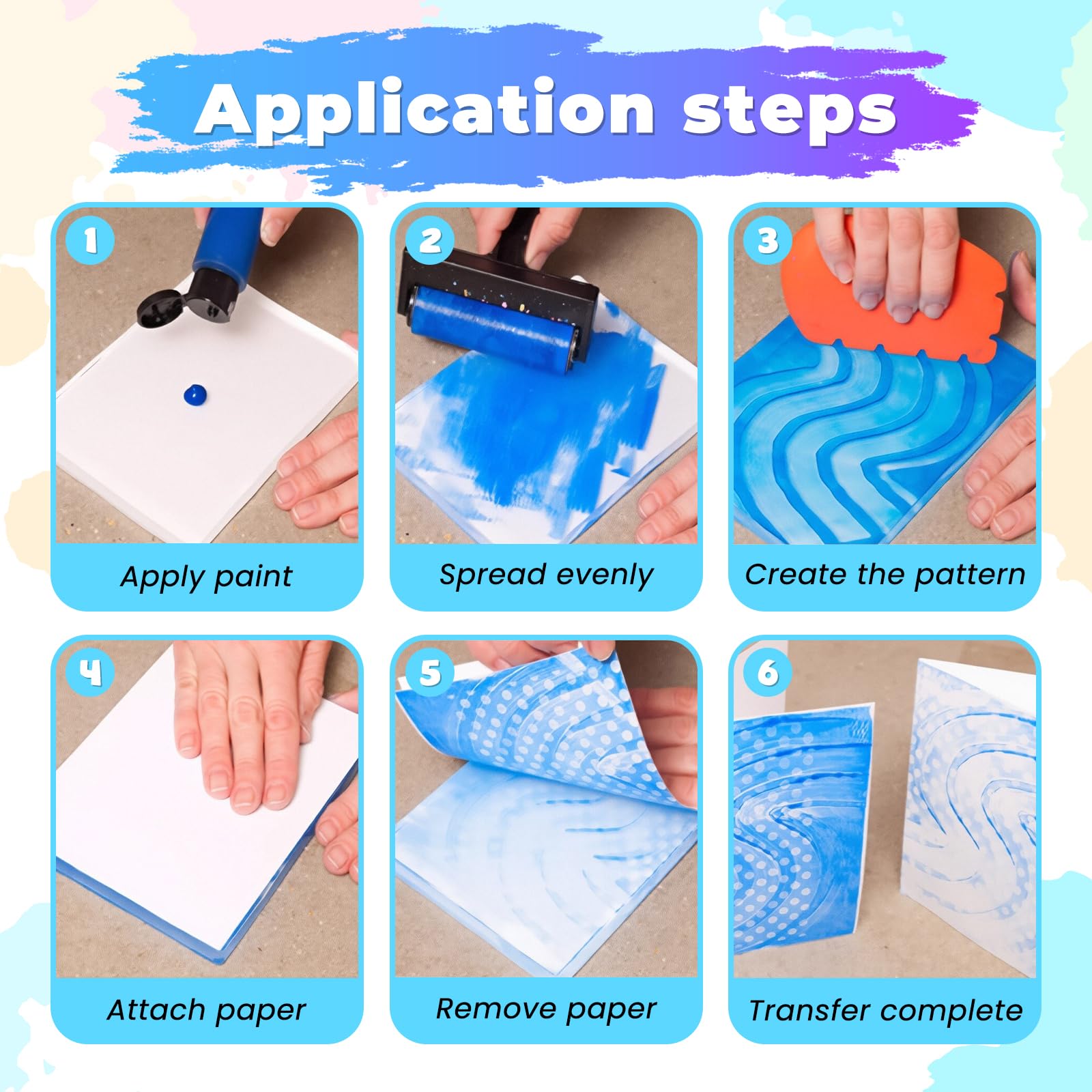 Application steps

1
Apply paint

2
Spread evenly

3
Create the pattern

4
Attach paper

5
Remove paper

6
Transfer complete