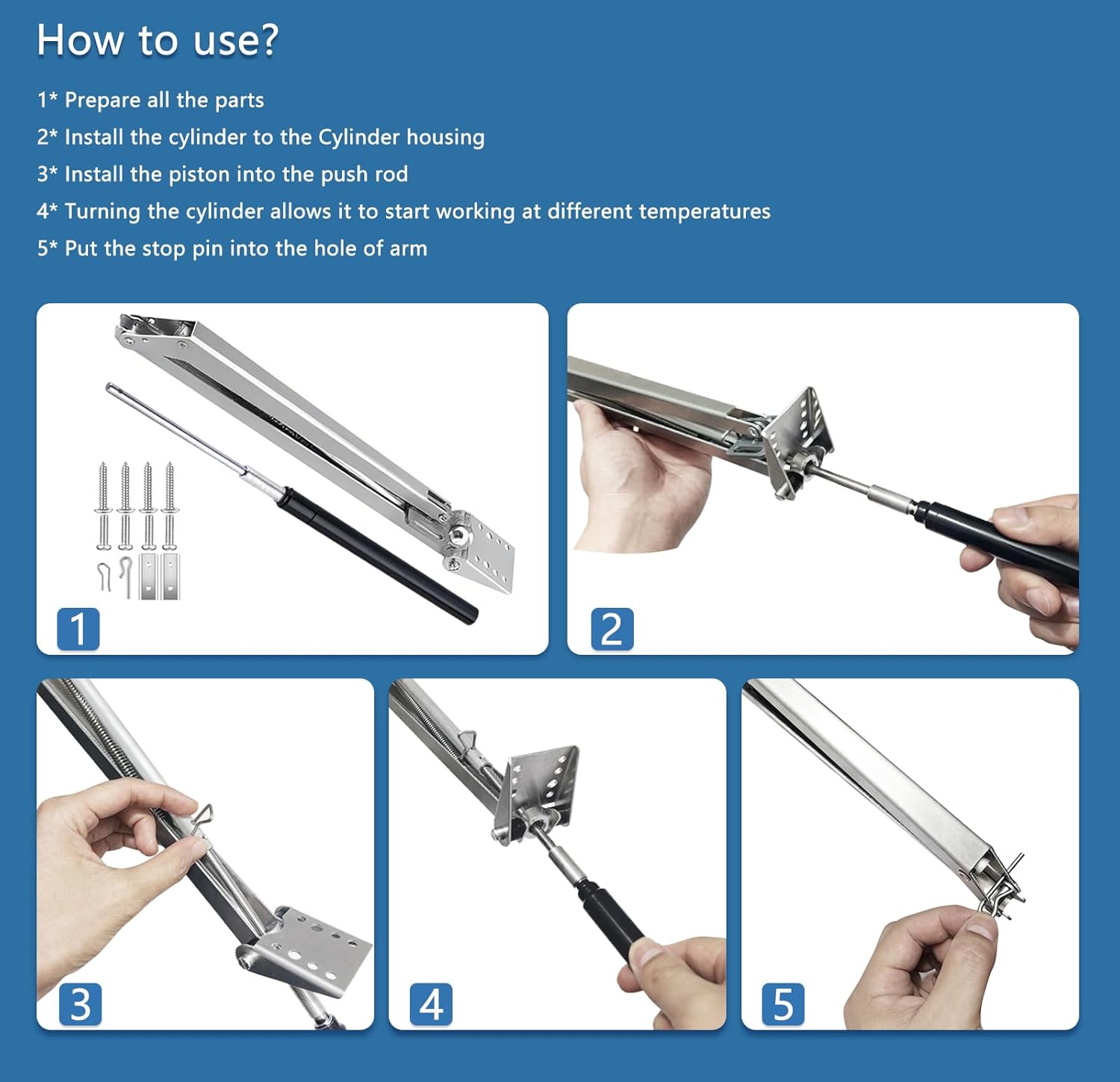 How to use?

1* Prepare all the parts

2* Install the cylinder to the Cylinder housing

3* Install the piston into the push rod

4* Turning the cylinder allows it to start working at different temperatures

5* Put the stop pin into the hole of arm

1

2

3

4

5