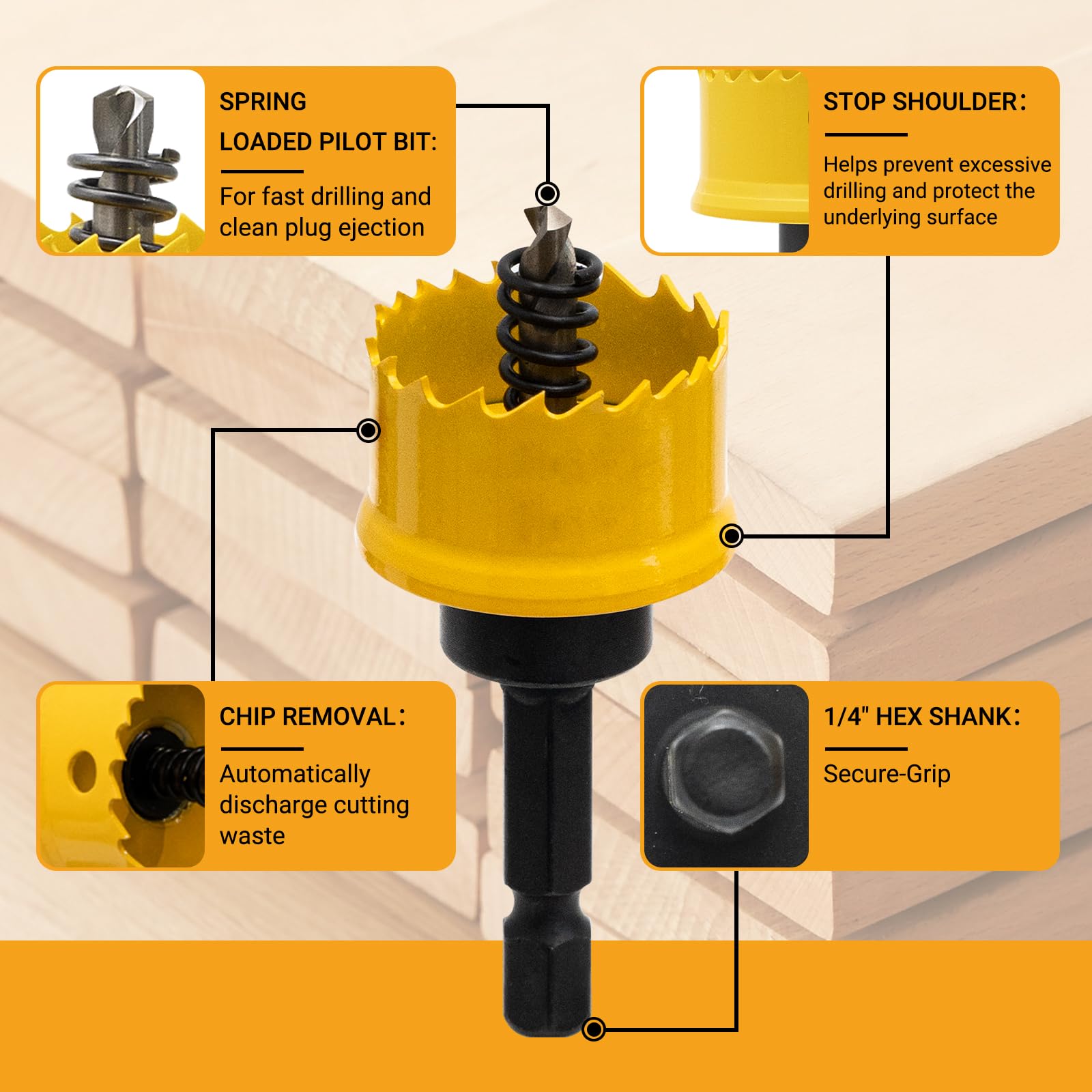 SPRING LOADED PILOT BIT:

For fast drilling and clean plug ejection

STOP SHOULDER:

Helps prevent excessive drilling and protect the underlying surface

CHIP REMOVAL:

Automatically discharge cutting waste

1/4" HEX SHANK:

Secure-Grip