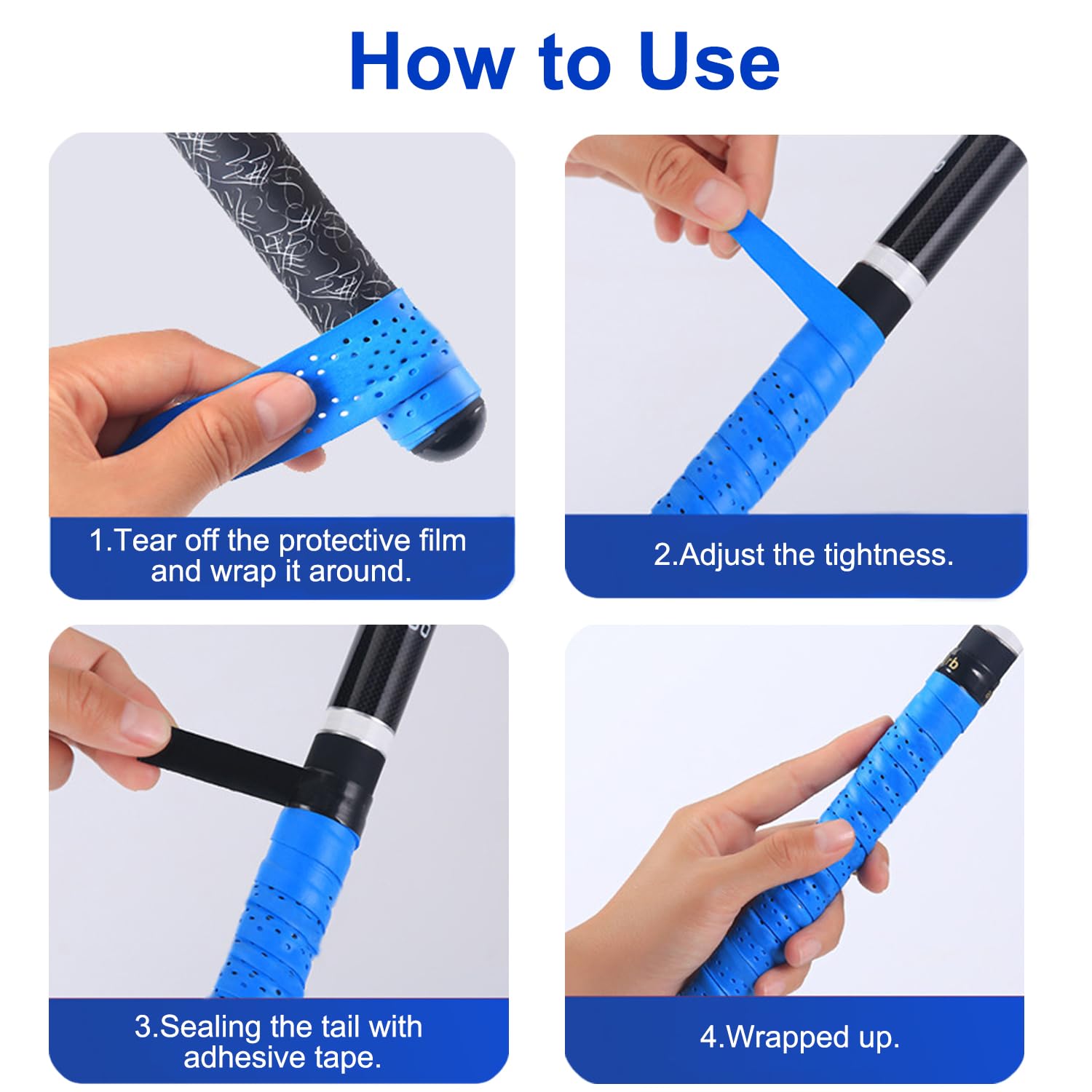 How to Use

1.Tear off the protective film and wrap it around.

2.Adjust the tightness.

3.Sealing the tail with adhesive tape.

4.Wrapped up.