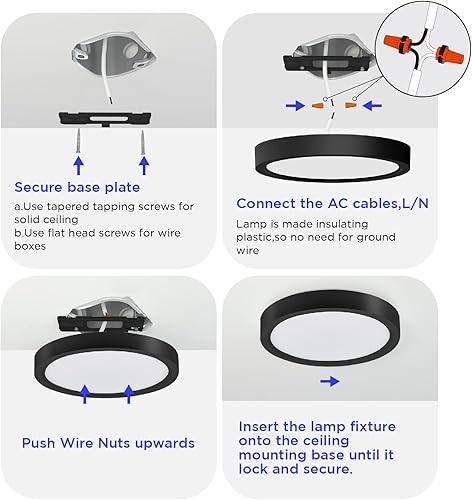 Secure base plate

a.Use tapered tapping screws for solid ceiling
b.Use flat head screws for wire boxes

Connect the AC cables,L/N

Lamp is made insulating plastic,so no need for ground wire

Push Wire Nuts upwards

Insert the lamp fixture onto the ceiling mounting base until it lock and secure.