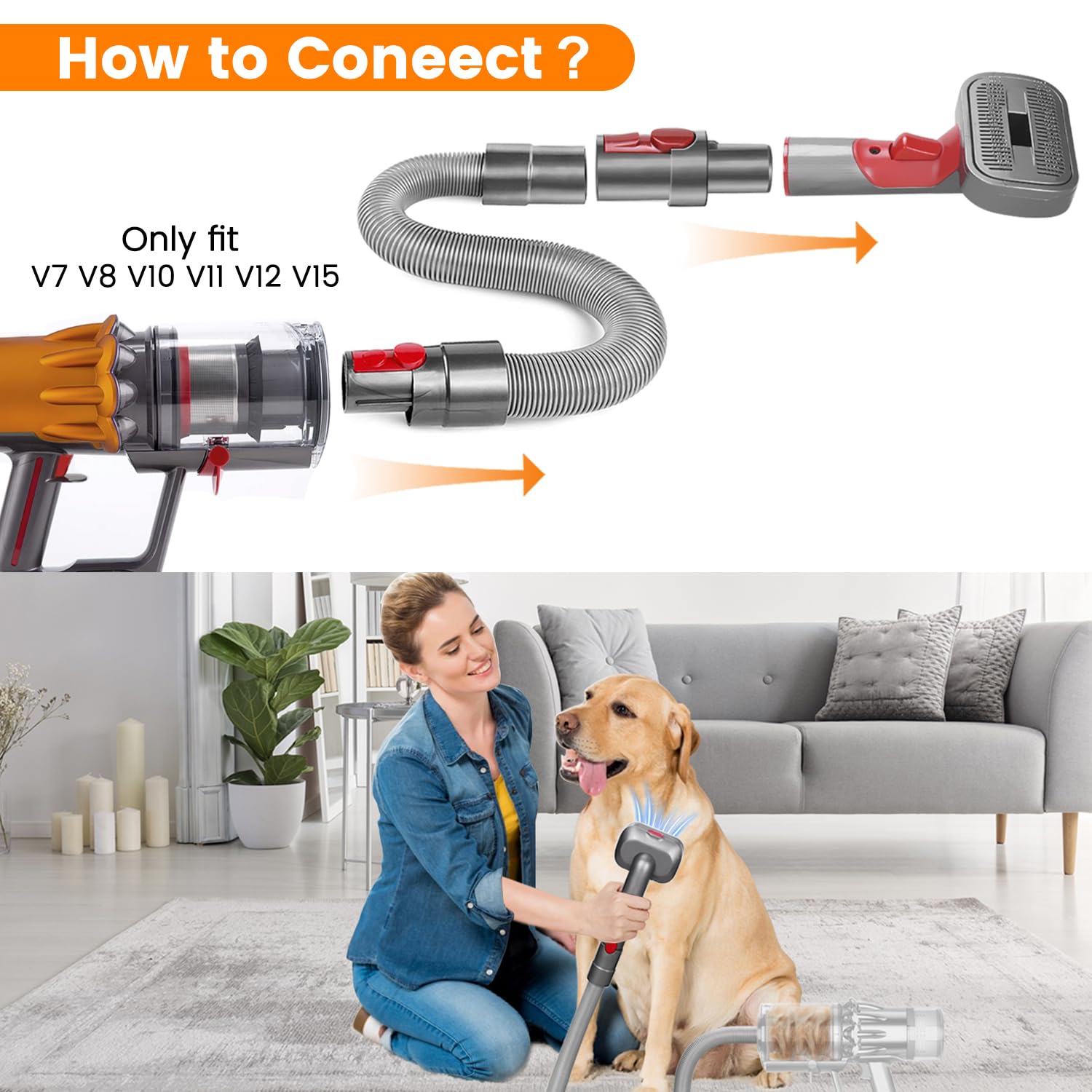 How to Coneect ?

Only fit
V7 V8 V10 V11 V12 V15