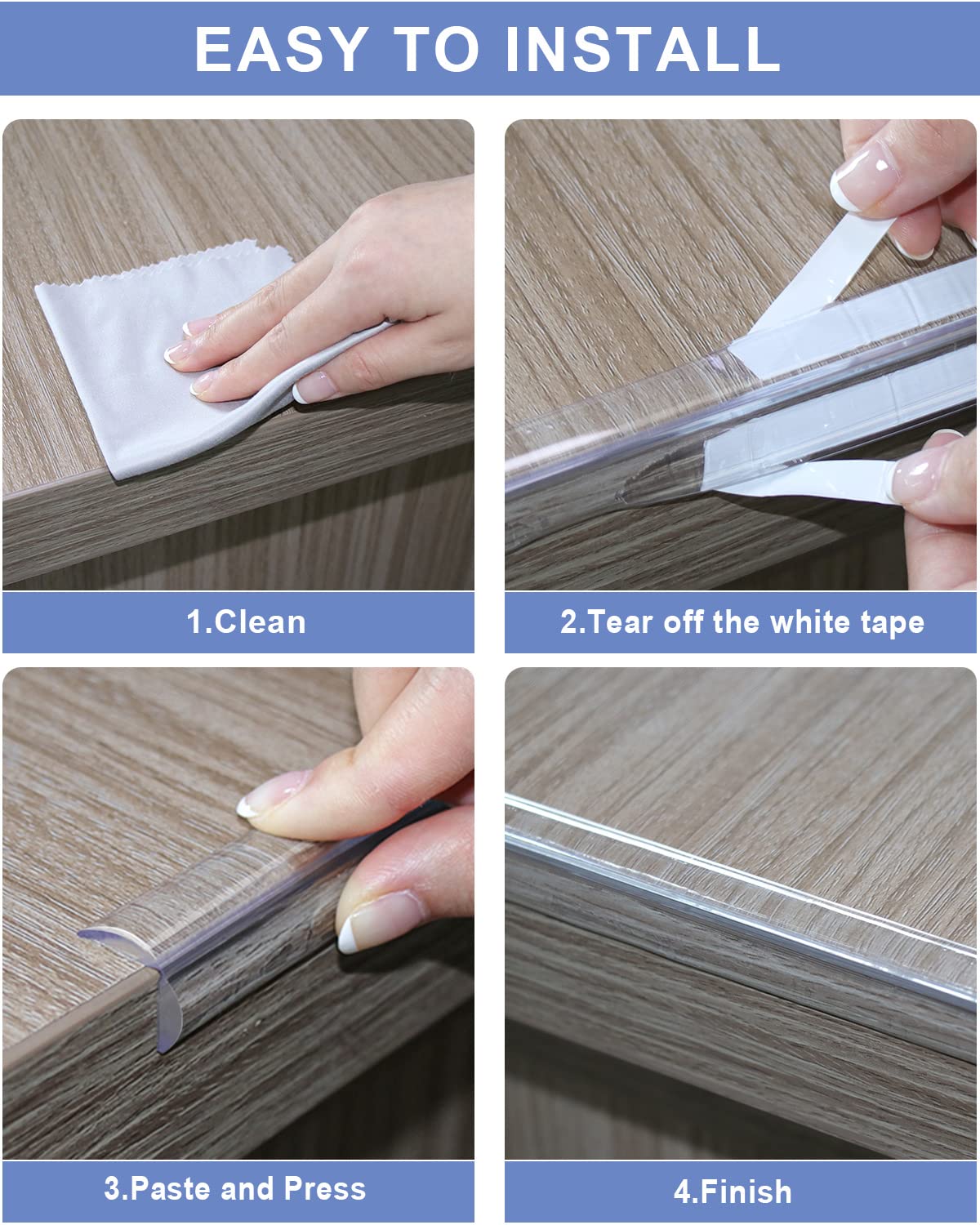 EASY TO INSTALL

1.Clean

2.Tear off the white tape

3.Paste and Press

4.Finish