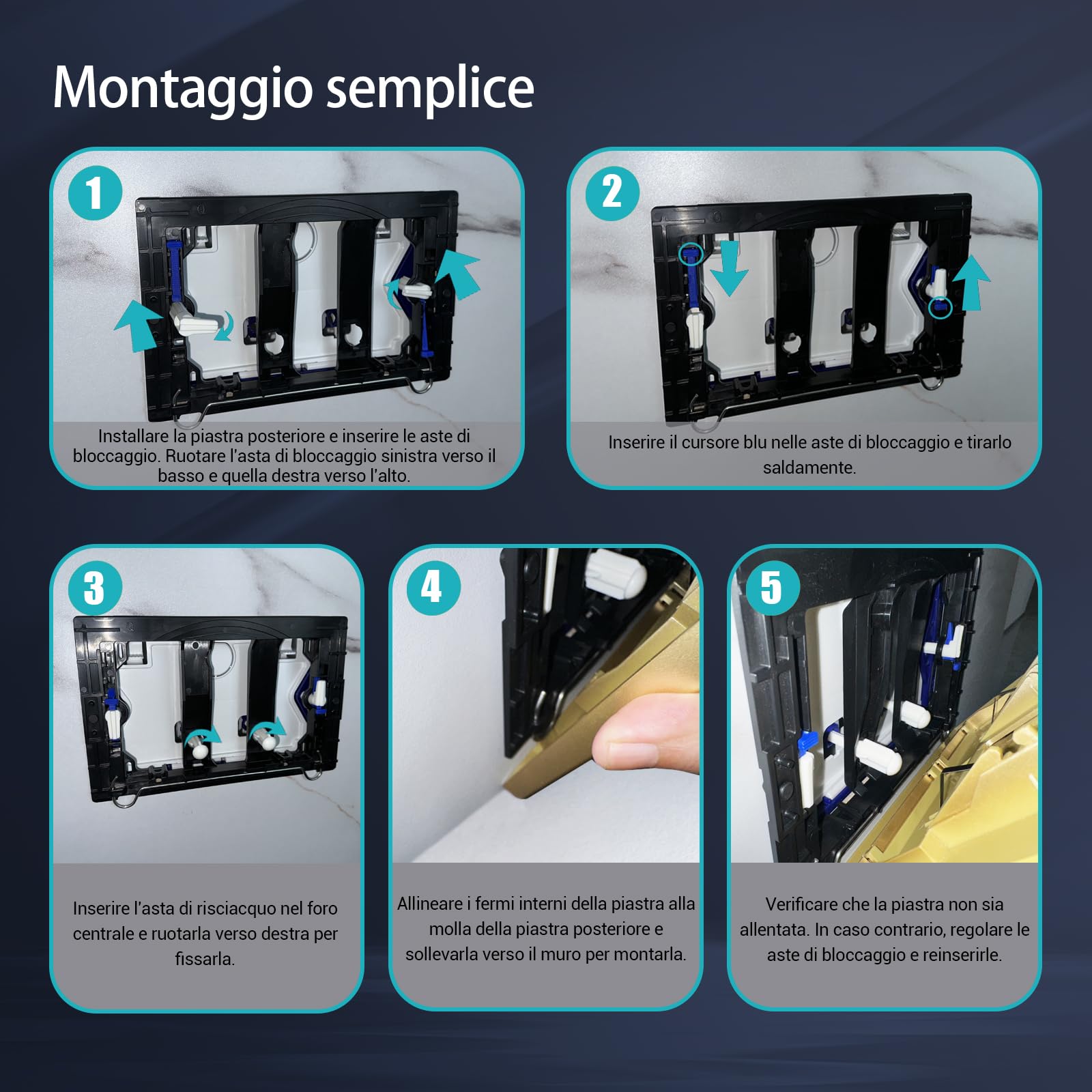 Montaggio semplice

1

Installare la piastra posteriore e inserire le aste di bloccaggio. Ruotare l'asta di bloccaggio sinistra verso il basso e quella destra verso l'alto.

2

Inserire il cursore blu nelle aste di bloccaggio e tirarlo saldamente.

3

Inserire l'asta di risciacquo nel foro centrale e ruotarla verso destra per fissarla.

4

Allineare i fermi interni della piastra alla molla della piastra posteriore e sollevarla verso il muro per montarla.

5

Verificare che la piastra non sia allentata. In caso contrario, regolare le aste di bloccaggio e reinserirle.