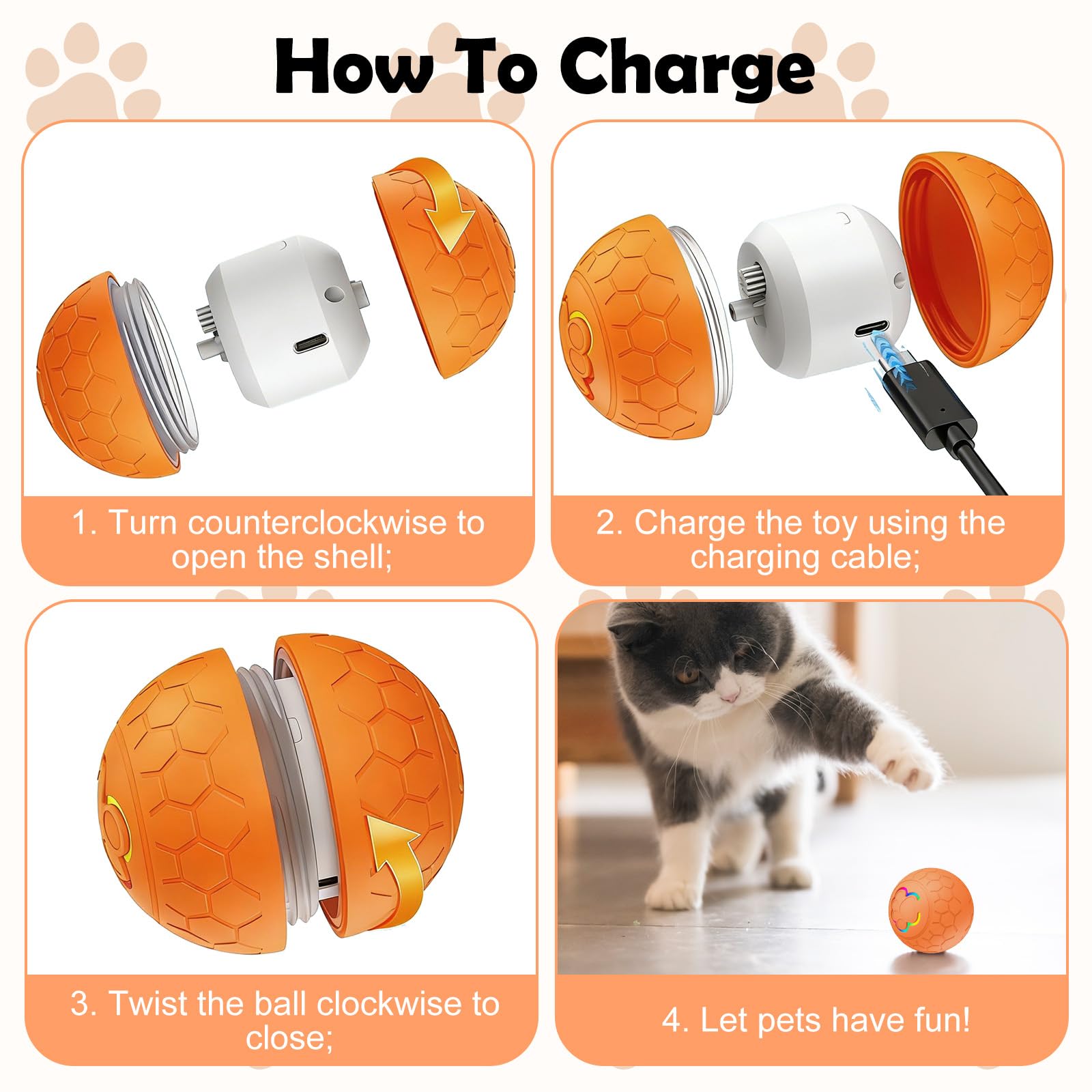 How To Charge

1. Turn counterclockwise to open the shell;

2. Charge the toy using the charging cable;

3. Twist the ball clockwise to close;

4. Let pets have fun!