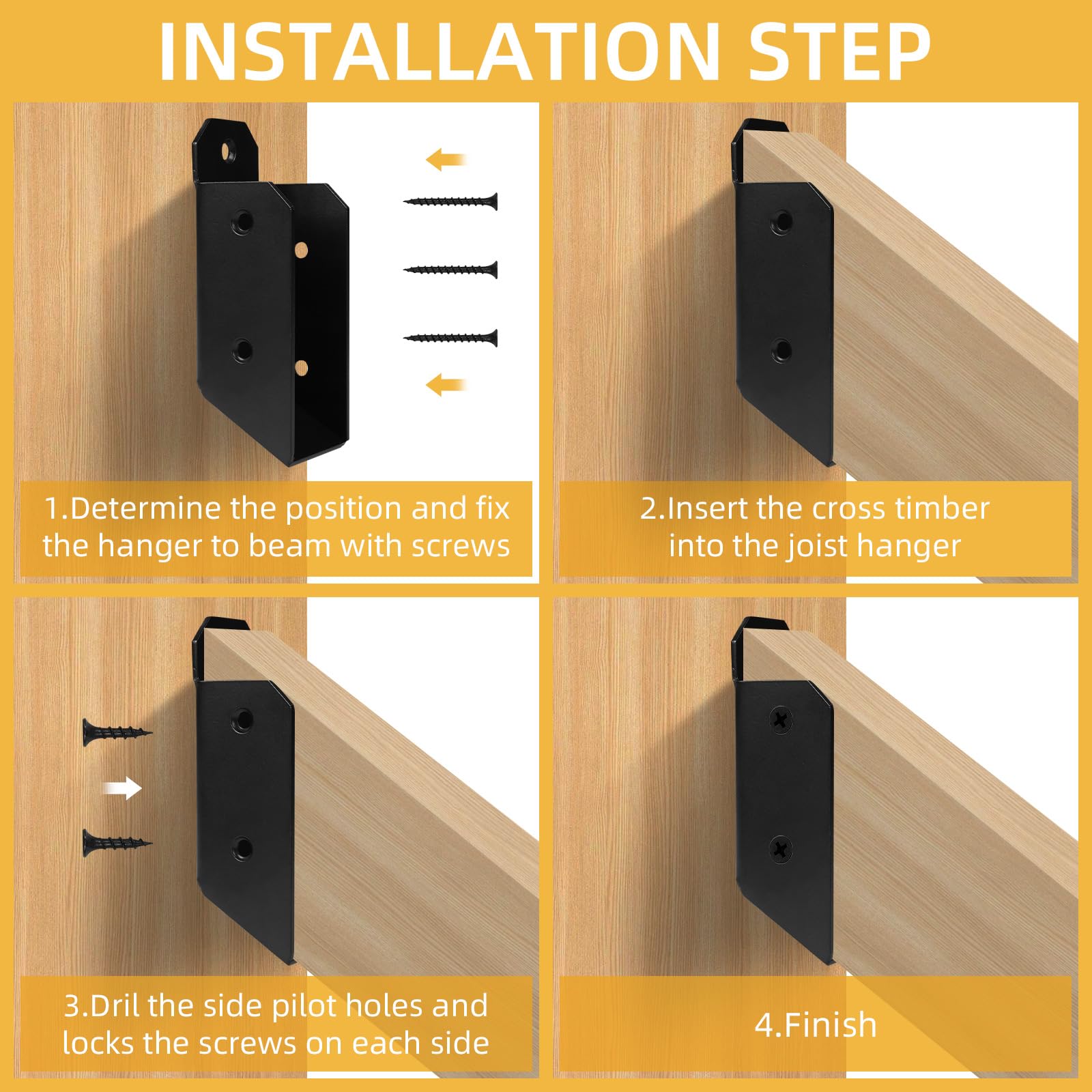 INSTALLATION STEP

1.Determine the position and fix the hanger to beam with screws

2.Insert the cross timber into the joist hanger

3.Dril the side pilot holes and locks the screws on each side

4.Finish