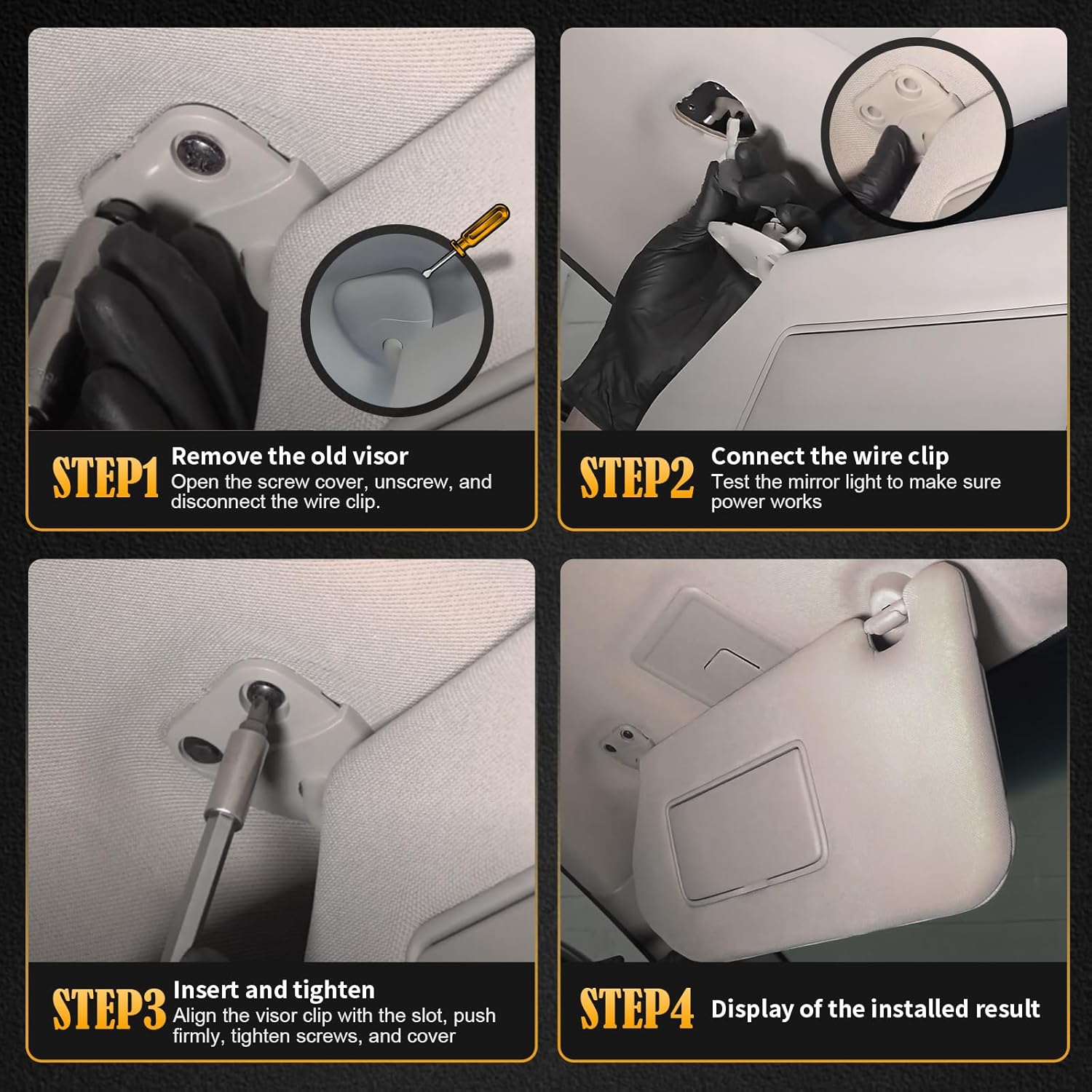 STEP1 Remove the old visor
Open the screw cover, unscrew, and disconnect the wire clip.

STEP2 Connect the wire clip
Test the mirror light to make sure power works

STEP3 Insert and tighten
Align the visor clip with the slot, push firmly, tighten screws, and cover

STEP4 Display of the installed result