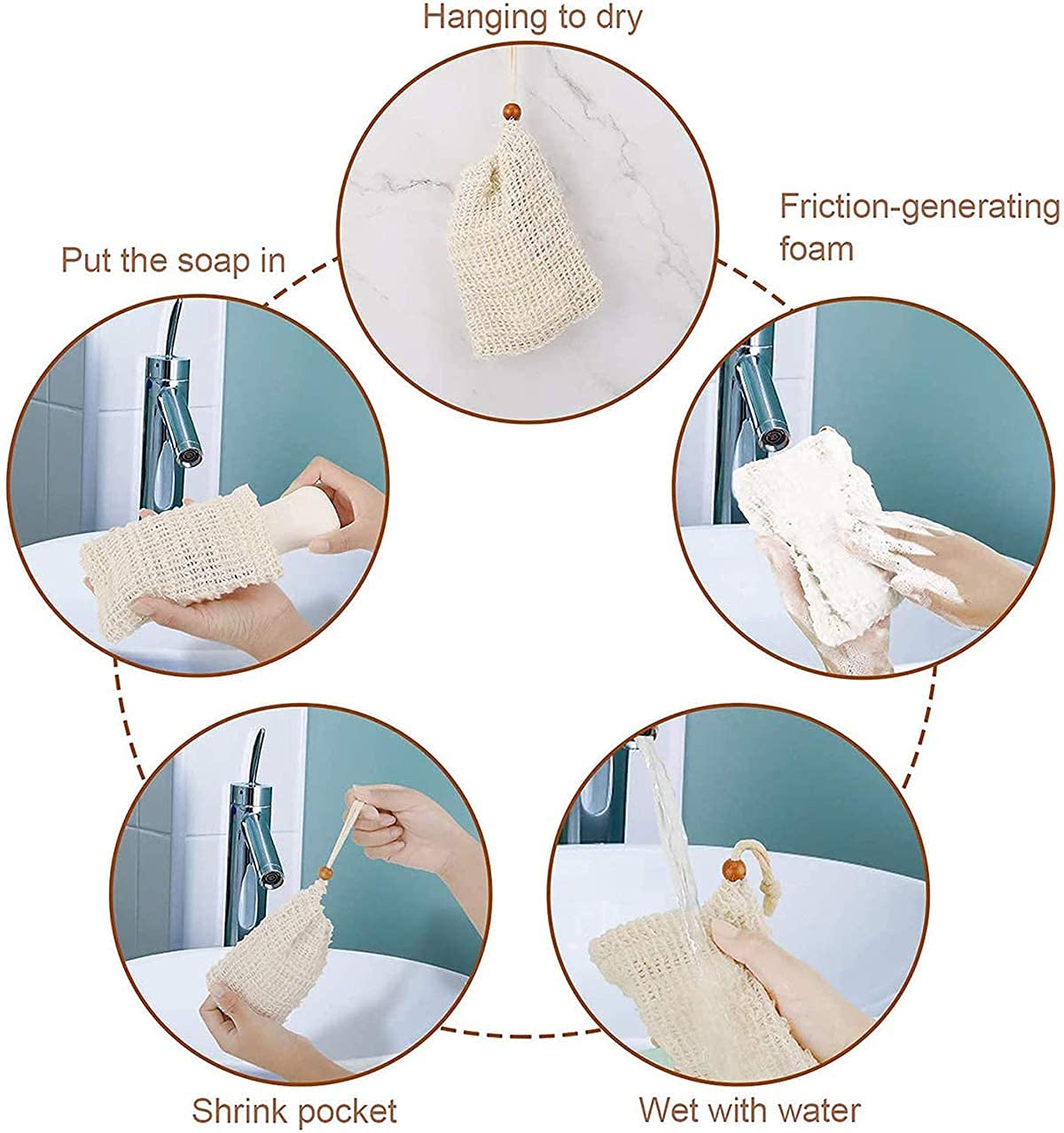 Hanging to dry

Put the soap in

Friction-generating foam

Shrink pocket

Wet with water