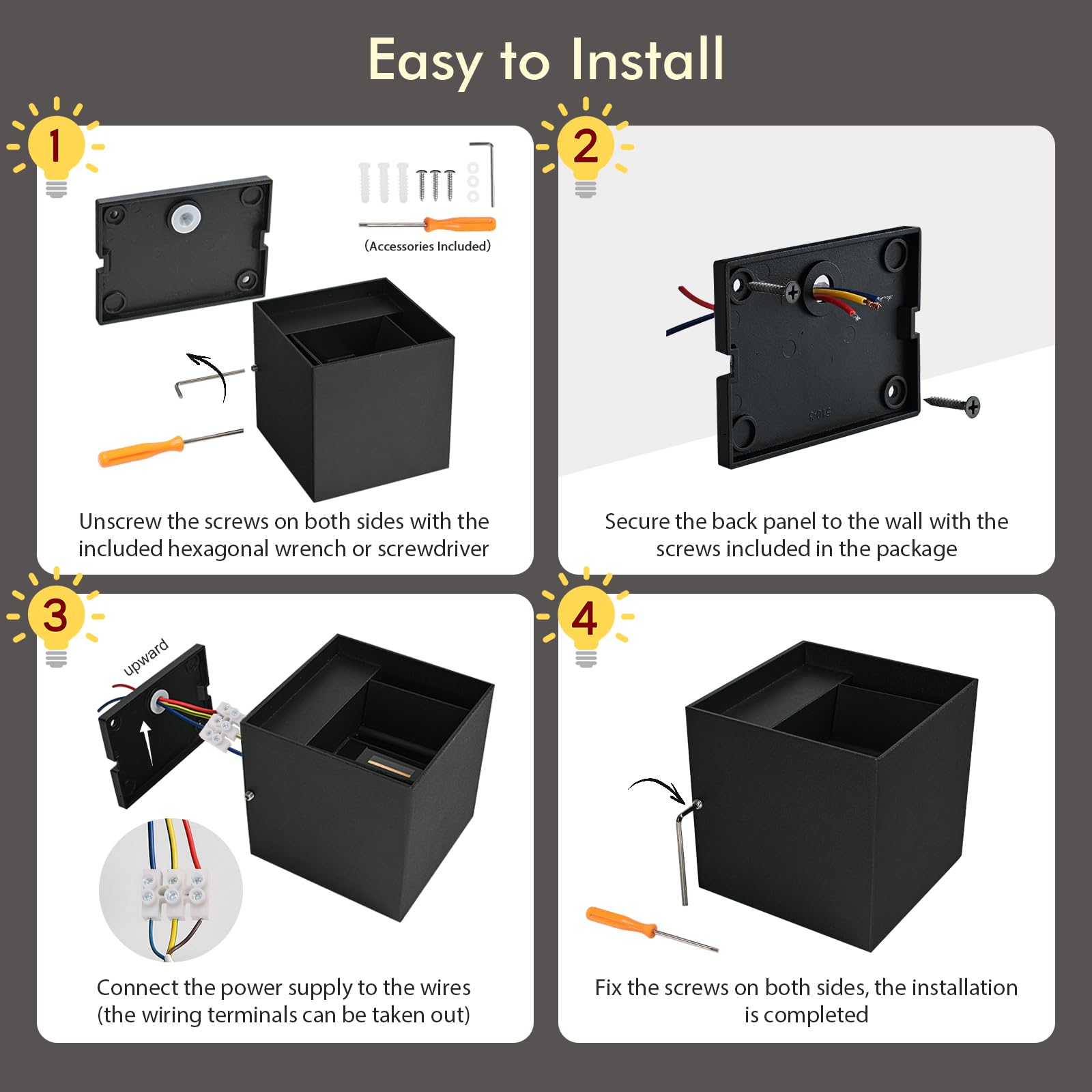 Easy to Install

1

(Accessories Included)

Unscrew the screws on both sides with the included hexagonal wrench or screwdriver

2

Secure the back panel to the wall with the screws included in the package

3

upward

Connect the power supply to the wires (the wiring terminals can be taken out)

4

Fix the screws on both sides, the installation is completed