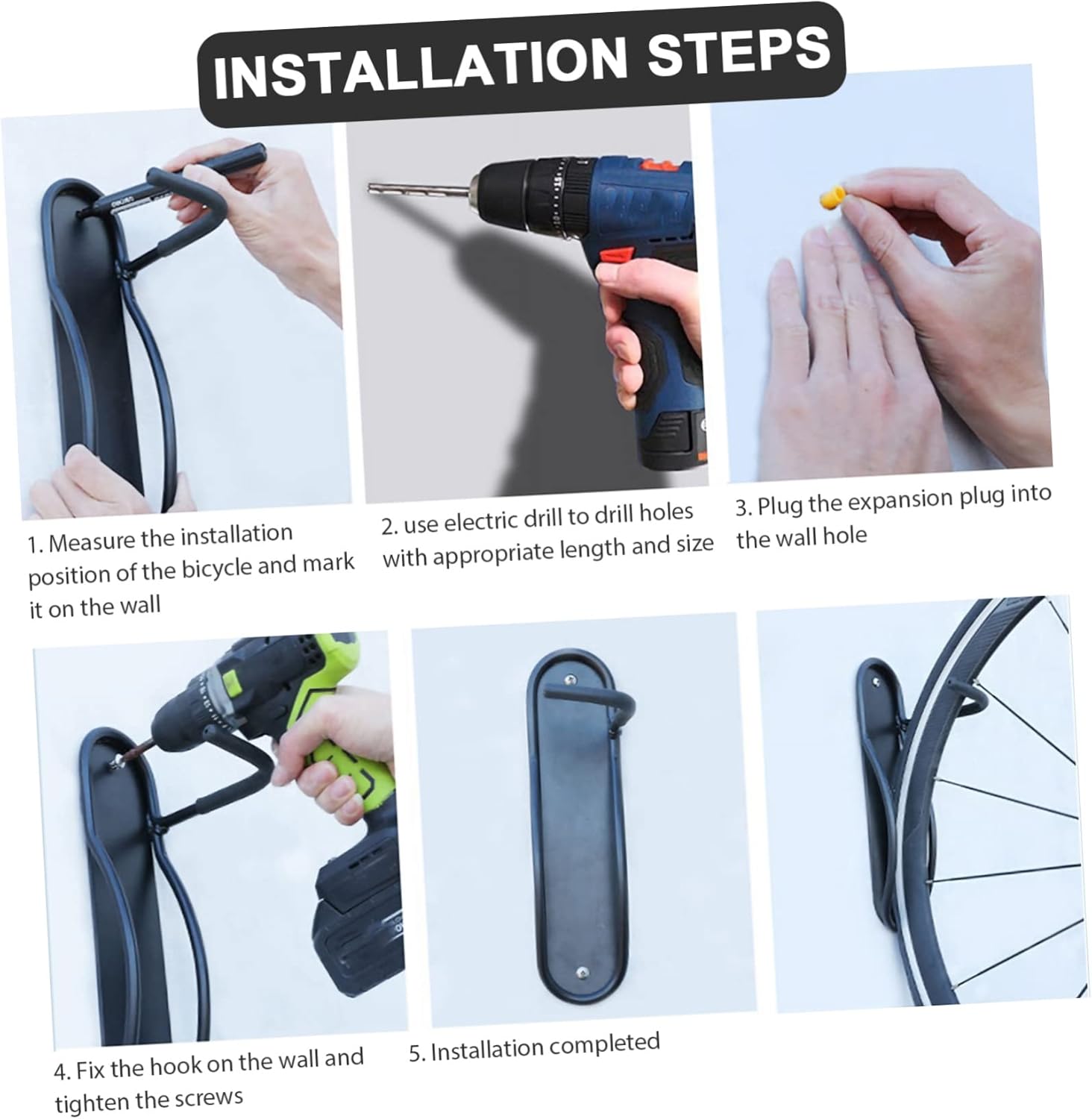 INSTALLATION STEPS

1. Measure the installation position of the bicycle and mark it on the wall

2. use electric drill to drill holes with appropriate length and size

3. Plug the expansion plug into the wall hole

4. Fix the hook on the wall and tighten the screws

5. Installation completed