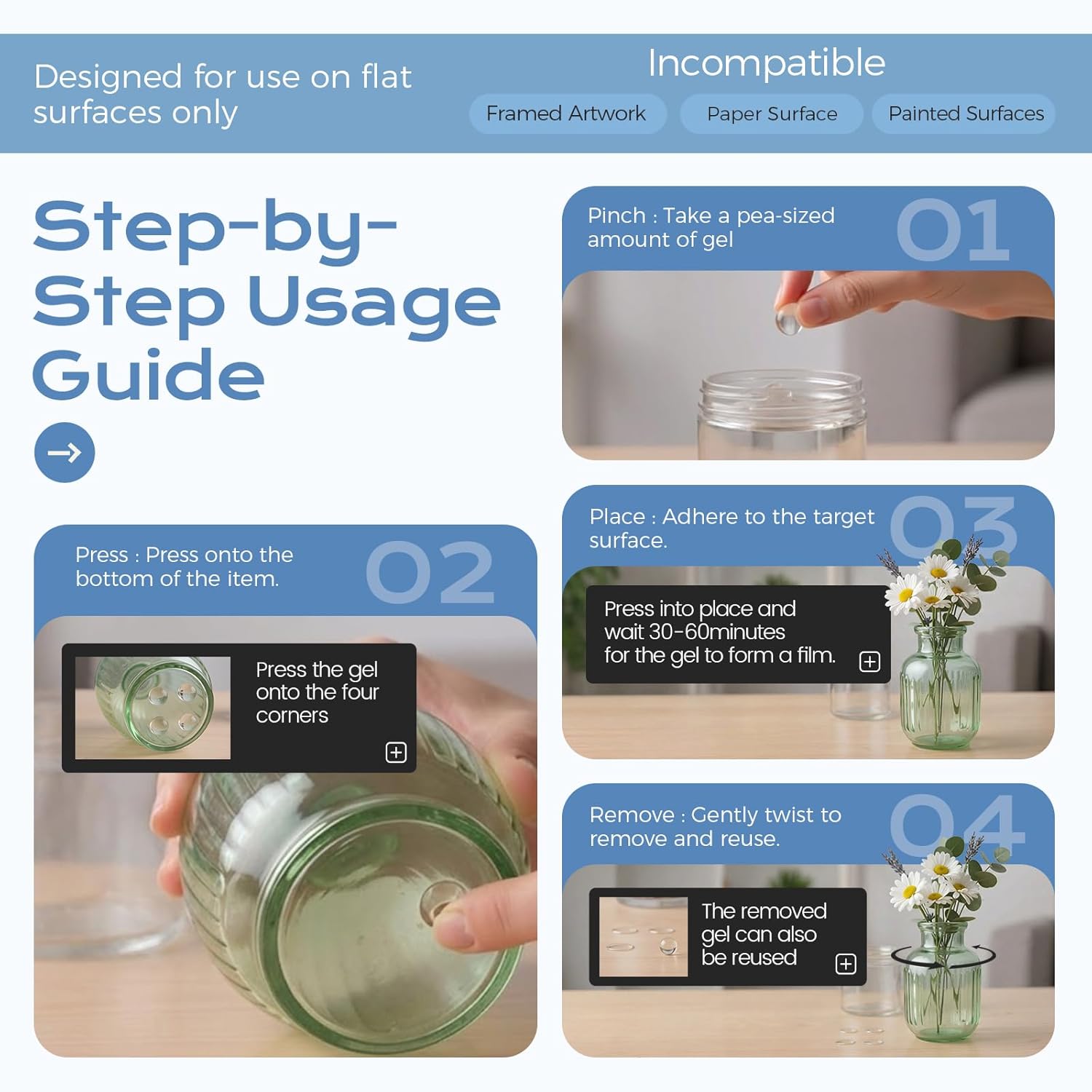 Designed for use on flat surfaces only

Incompatible

Framed Artwork

Paper Surface

Painted Surfaces

Step-by-Step Usage Guide

Pinch : Take a pea-sized amount of gel

01

Press : Press onto the bottom of the item.

02

Press the gel onto the four corners

Place : Adhere to the target surface.

03

Press into place and wait 30-60minutes for the gel to form a film.

Remove : Gently twist to remove and reuse.

04

The removed gel can also be reused