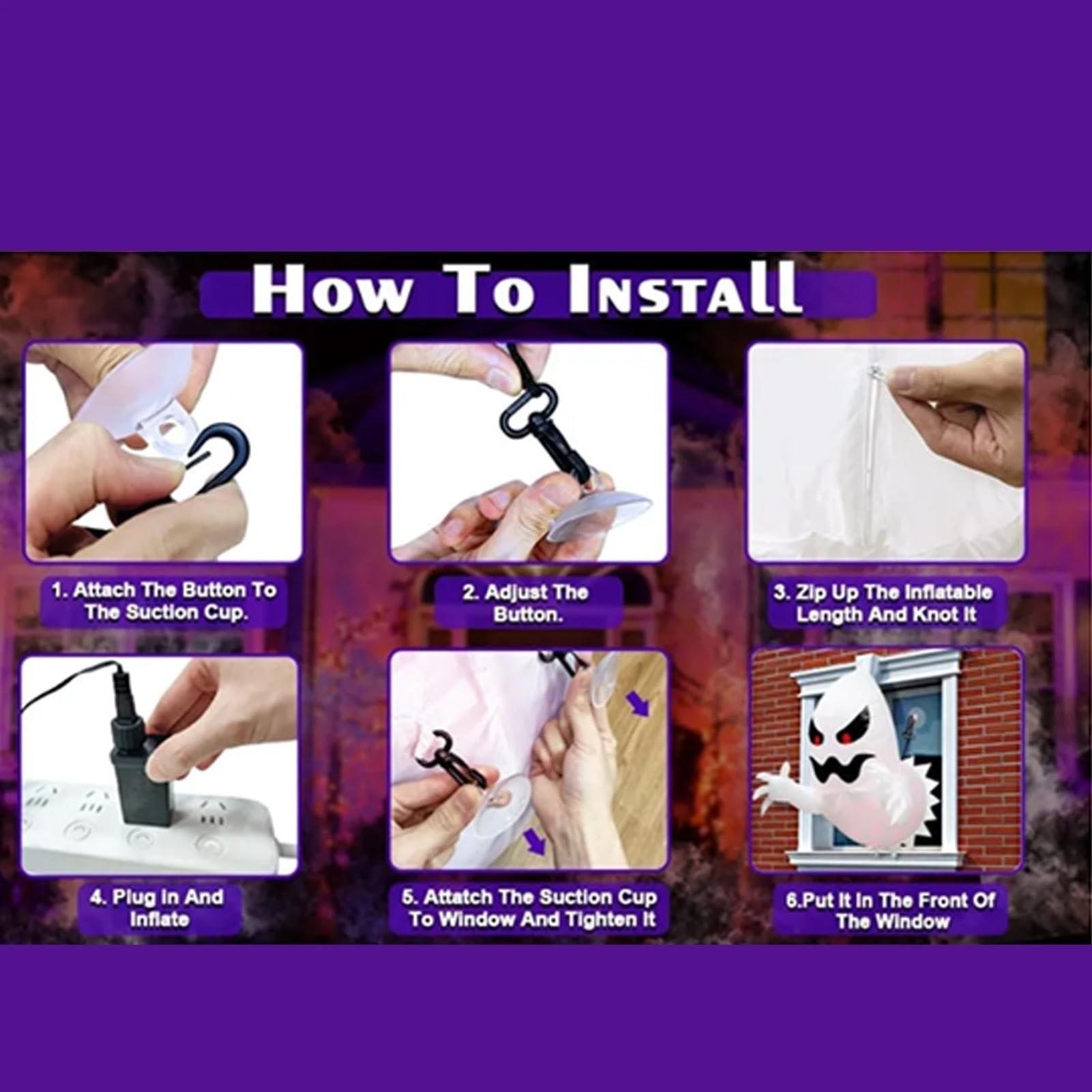 How To Install

1. Attach The Button To The Suction Cup.

2. Adjust The Button.

3. Zip Up The Inflatable Length And Knot It

4. Plug In And Inflate

5. Attatch The Suction Cup To Window And Tighten It

6.Put It In The Front Of The Window