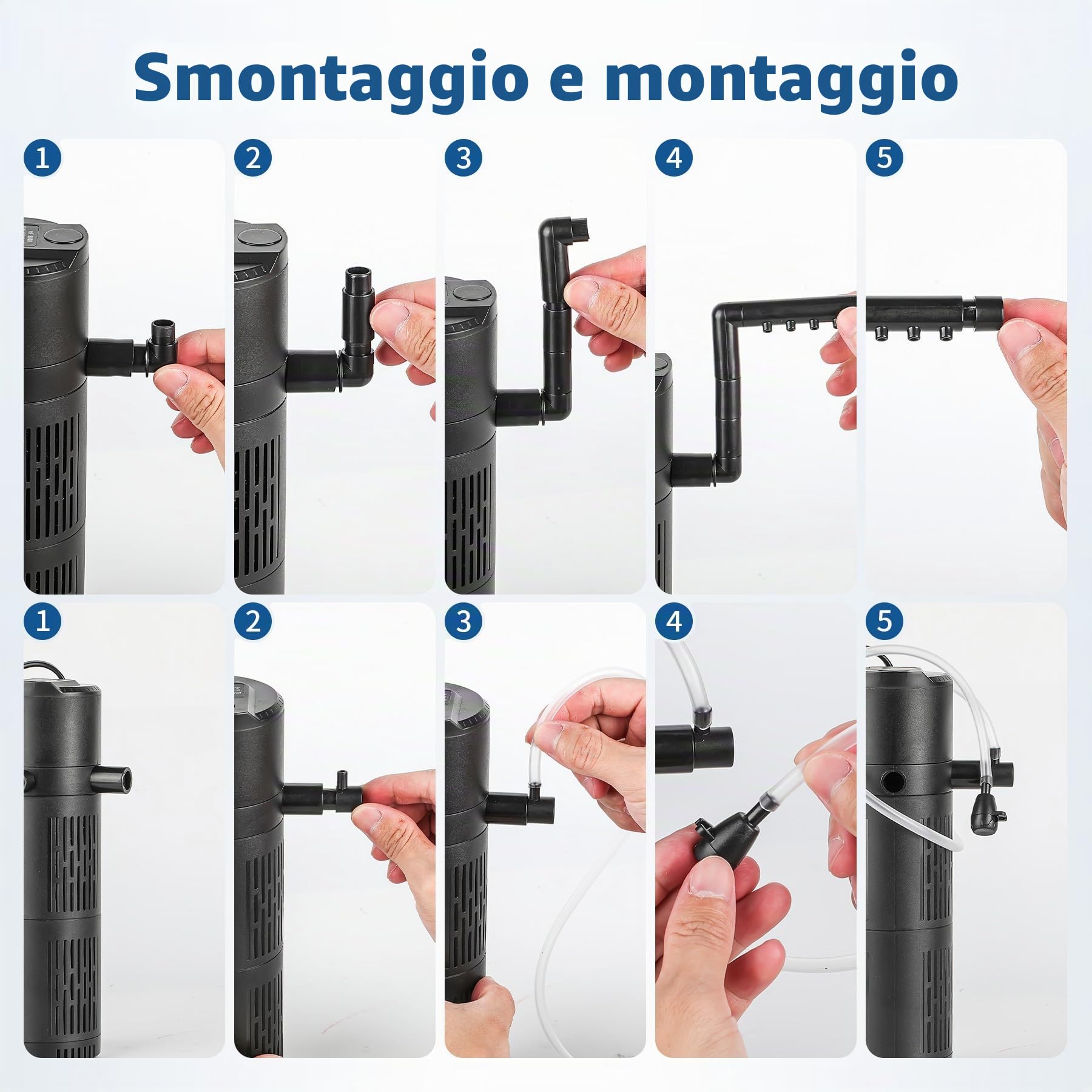 Smontaggio e montaggio

1

2

3

4

5

1

2

3

4

5