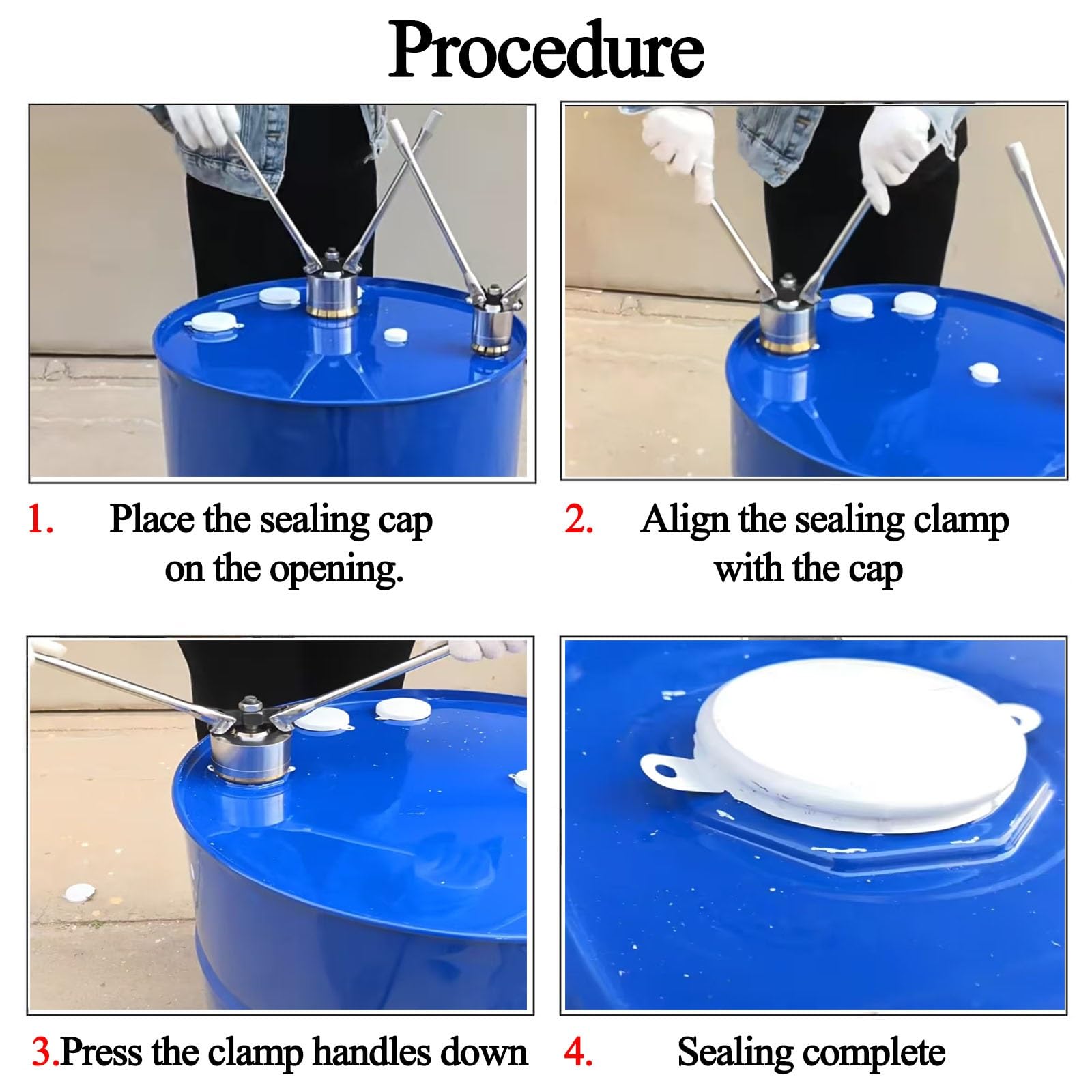 Procedure

1. Place the sealing cap on the opening.

2. Align the sealing clamp with the cap

3.Press the clamp handles down

4. Sealing complete