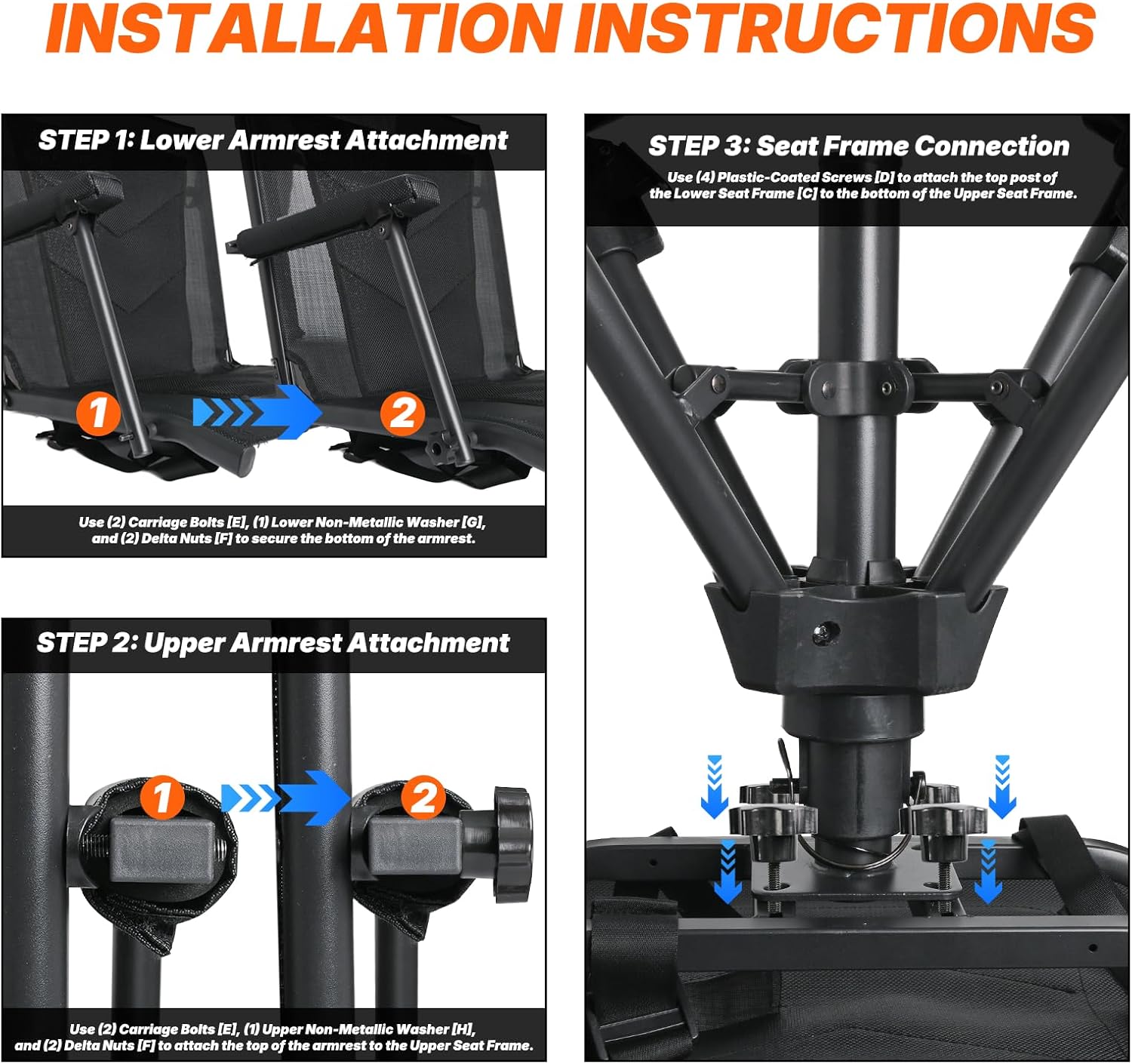 INSTALLATION INSTRUCTIONS

STEP 1: Lower Armrest Attachment

1

2

Use (2) Carriage Bolts [E], (1) Lower Non-Metallic Washer [G], and (2) Delta Nuts [F] to secure the bottom of the armrest.

STEP 2: Upper Armrest Attachment

1

2

Use (2) Carriage Bolts [E], (1) Upper Non-Metallic Washer [H], and (2) Delta Nuts [F] to attach the top of the armrest to the Upper Seat Frame.

STEP 3: Seat Frame Connection

Use (4) Plastic-Coated Screws [D] to attach the top post of the Lower Seat Frame [C] to the bottom of the Upper Seat Frame.