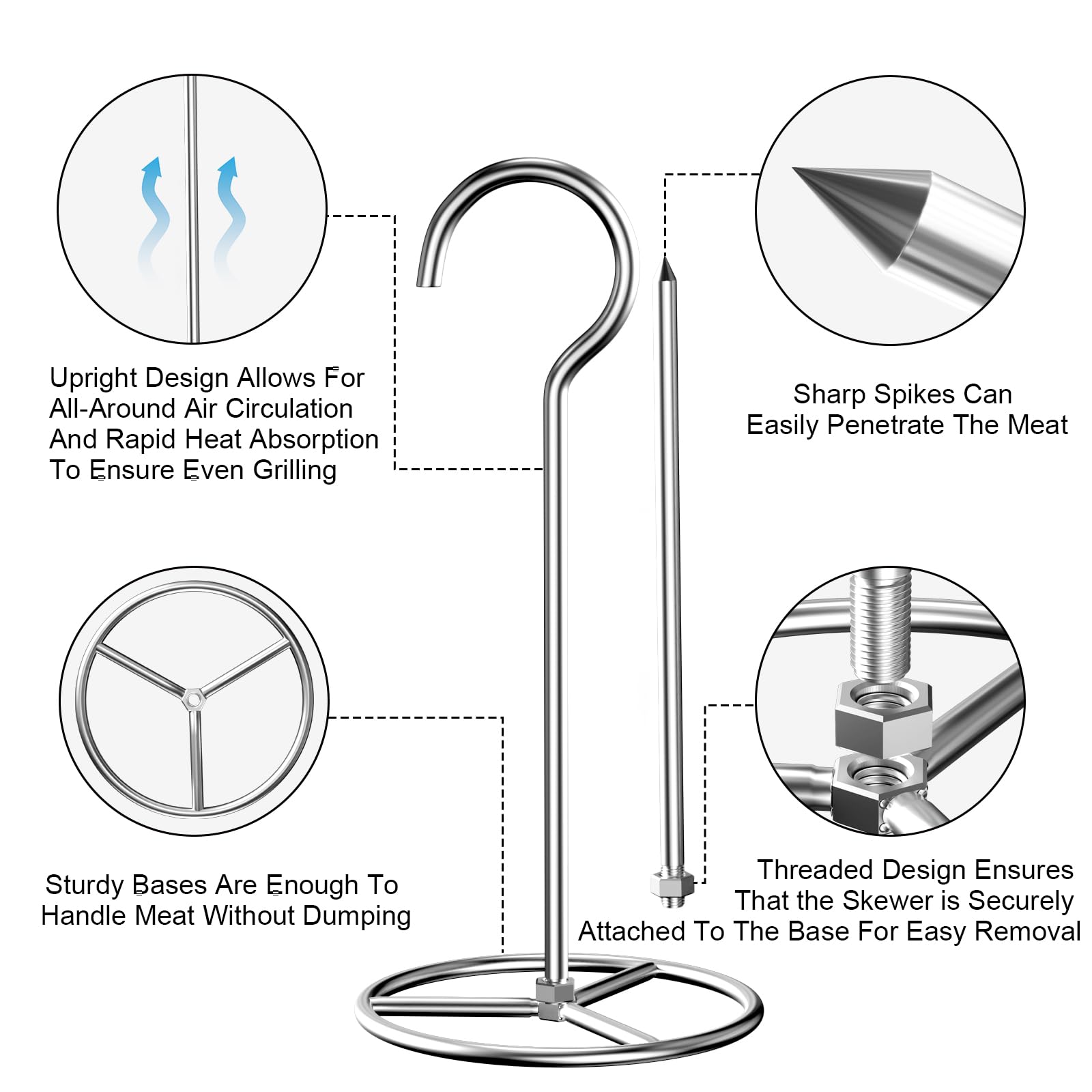 Upright Design Allows For All-Around Air Circulation And Rapid Heat Absorption To Ensure Even Grilling

Sharp Spikes Can Easily Penetrate The Meat

Sturdy Bases Are Enough To Handle Meat Without Dumping

Threaded Design Ensures That the Skewer is Securely Attached To The Base For Easy Removal