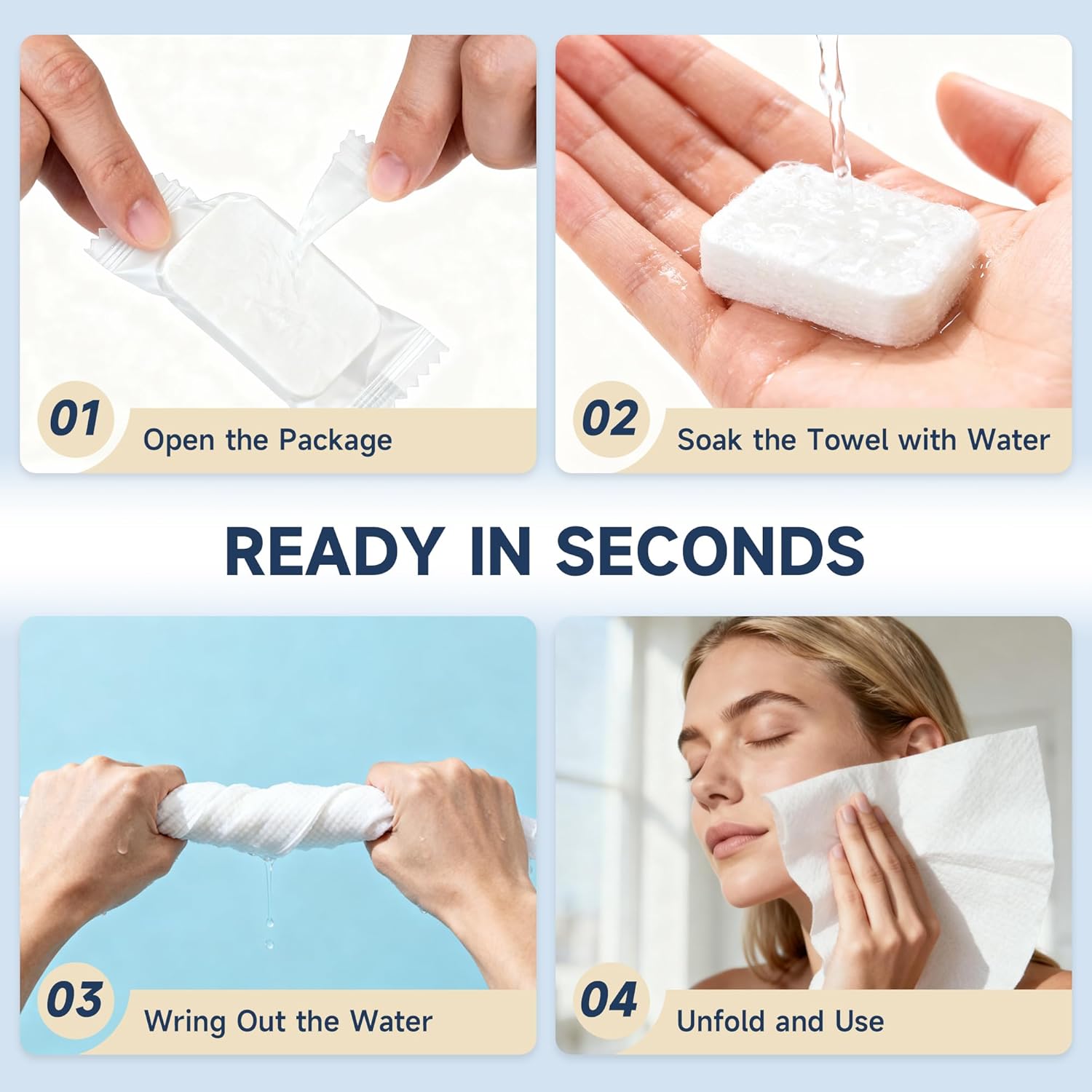 01 Open the Package

02 Soak the Towel with Water

READY IN SECONDS

03 Wring Out the Water

04 Unfold and Use