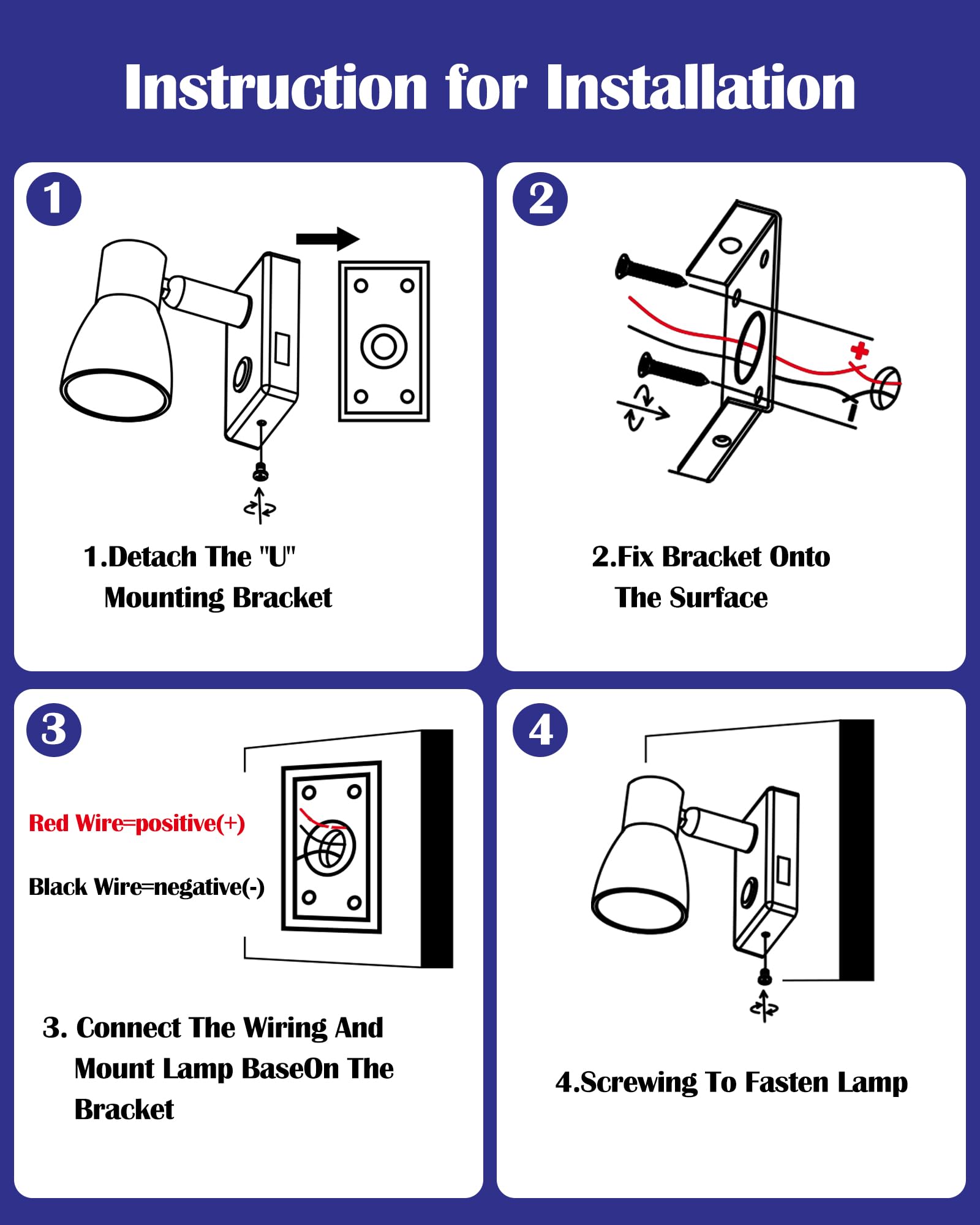 Instruction for Installation

1

1.Detach The "U" Mounting Bracket

2

+

-

2.Fix Bracket Onto The Surface

3

Red Wire=positive(+)

Black Wire=negative(-)

3. Connect The Wiring And Mount Lamp BaseOn The Bracket

4

4.Screwing To Fasten Lamp