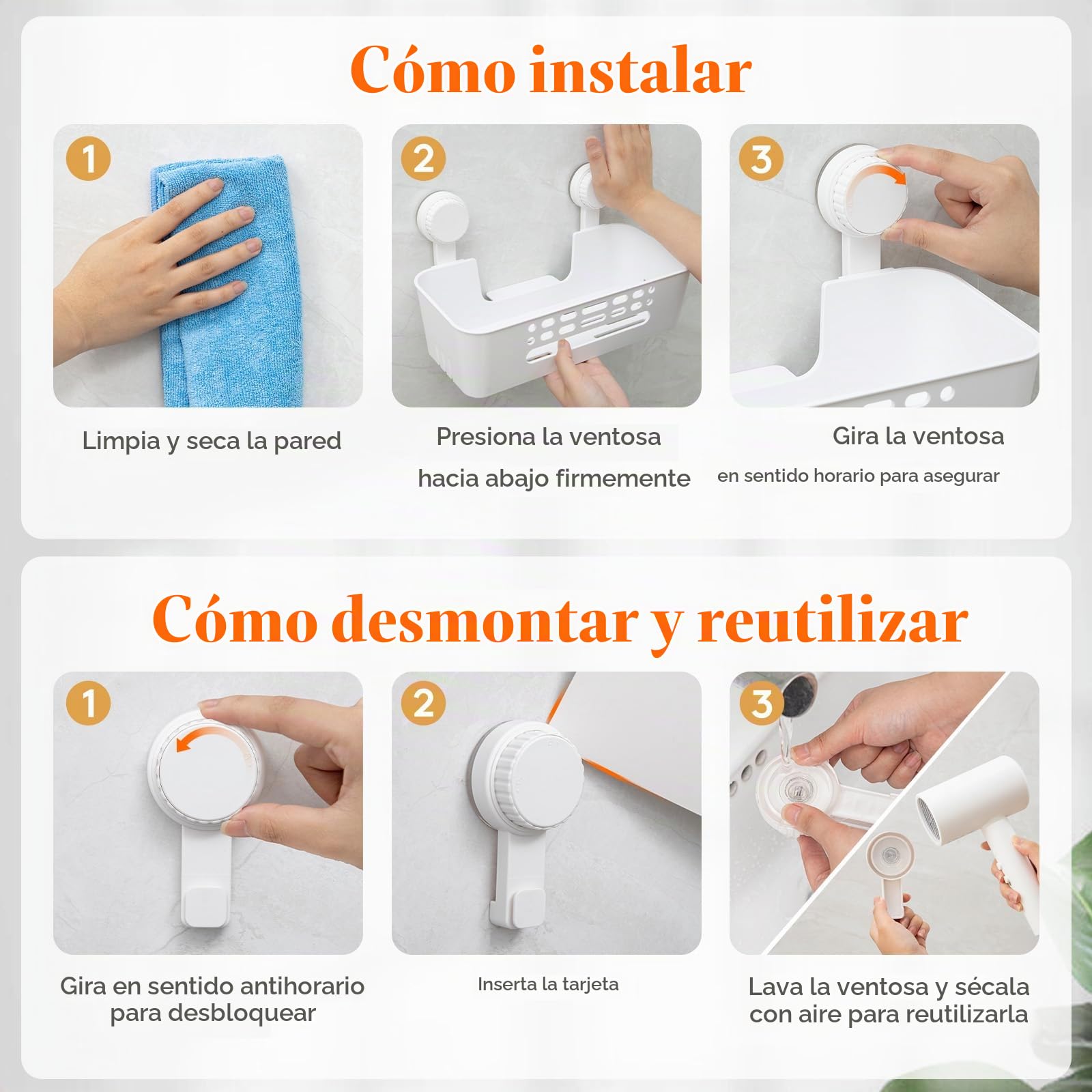 Cómo instalar

1

Limpia y seca la pared

2

Presiona la ventosa

hacia abajo firmemente

3

Gira la ventosa

en sentido horario para asegurar

Cómo desmontar y reutilizar

1

Gira en sentido antihorario para desbloquear

2

Inserta la tarjeta

3

Lava la ventosa y sécala con aire para reutilizarla