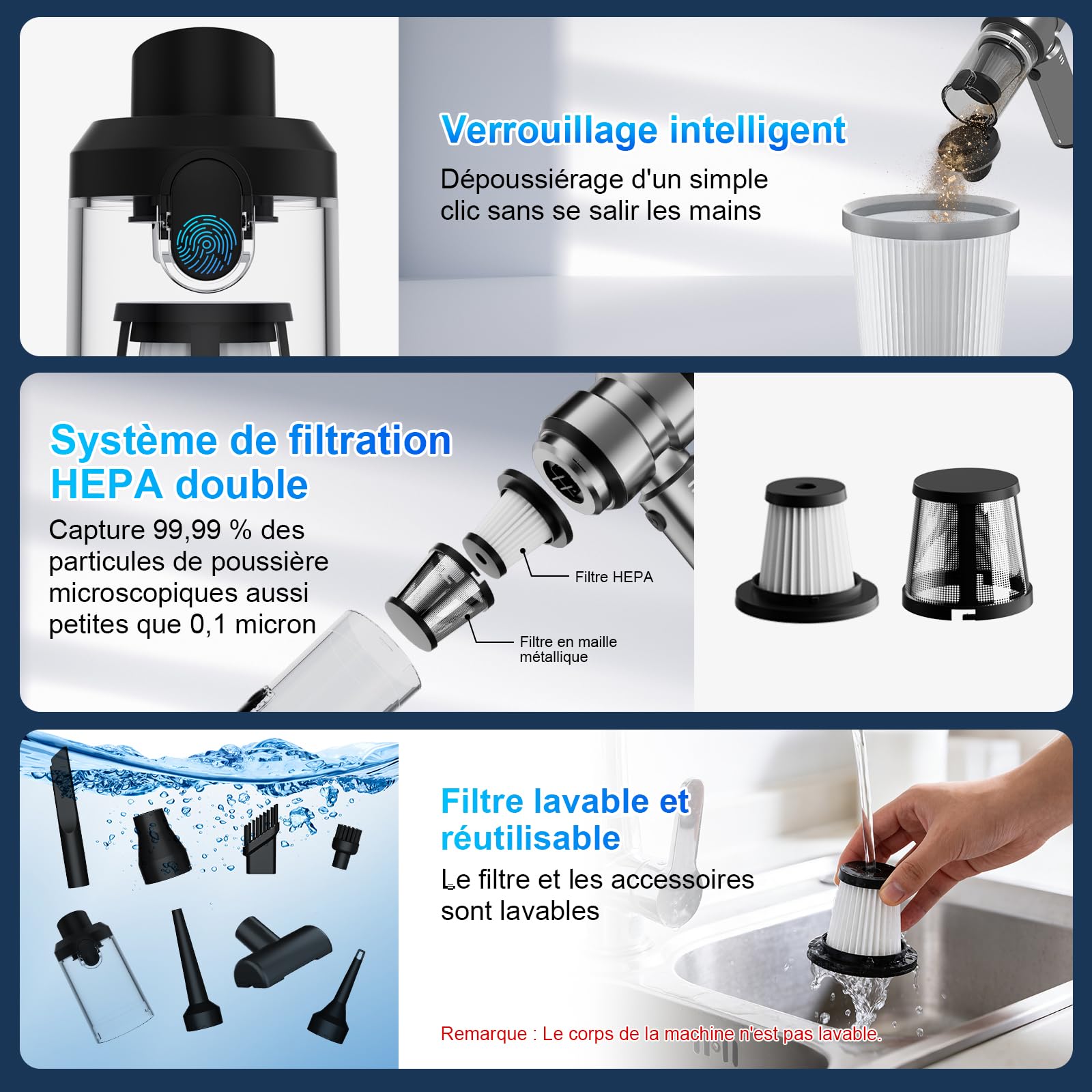 Verrouillage intelligent

Dépoussiérage d'un simple clic sans se salir les mains

Système de filtration HEPA double

Capture 99,99 % des particules de poussière microscopiques aussi petites que 0,1 micron

Filtre HEPA

Filtre en maille métallique

Filtre lavable et réutilisable

Le filtre et les accessoires sont lavables

Remarque : Le corps de la machine n'est pas lavable.