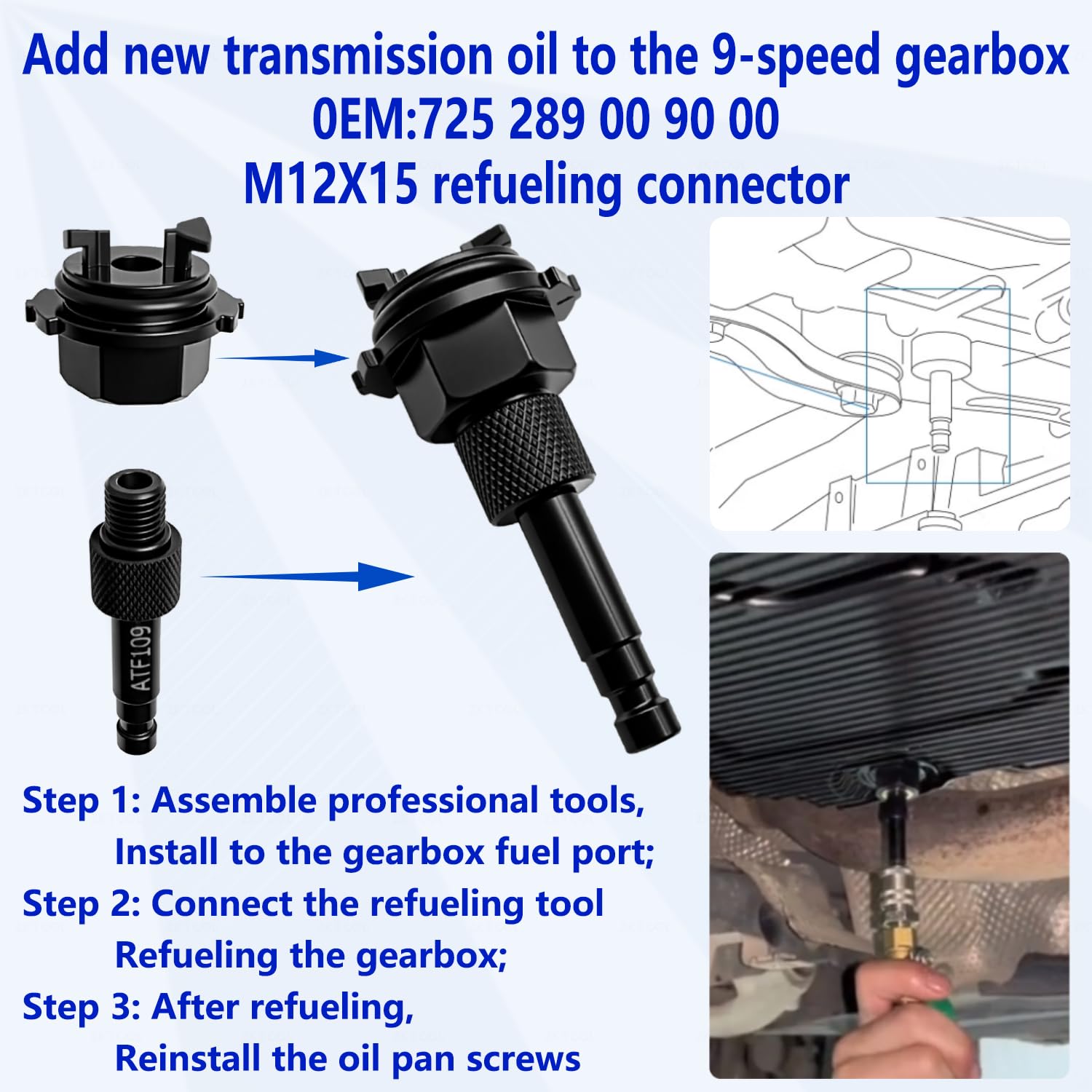 Add new transmission oil to the 9-speed gearbox
0EM:725 289 00 90 00
M12X15 refueling connector

ATF109

Step 1: Assemble professional tools, Install to the gearbox fuel port;
Step 2: Connect the refueling tool Refueling the gearbox;
Step 3: After refueling, Reinstall the oil pan screws