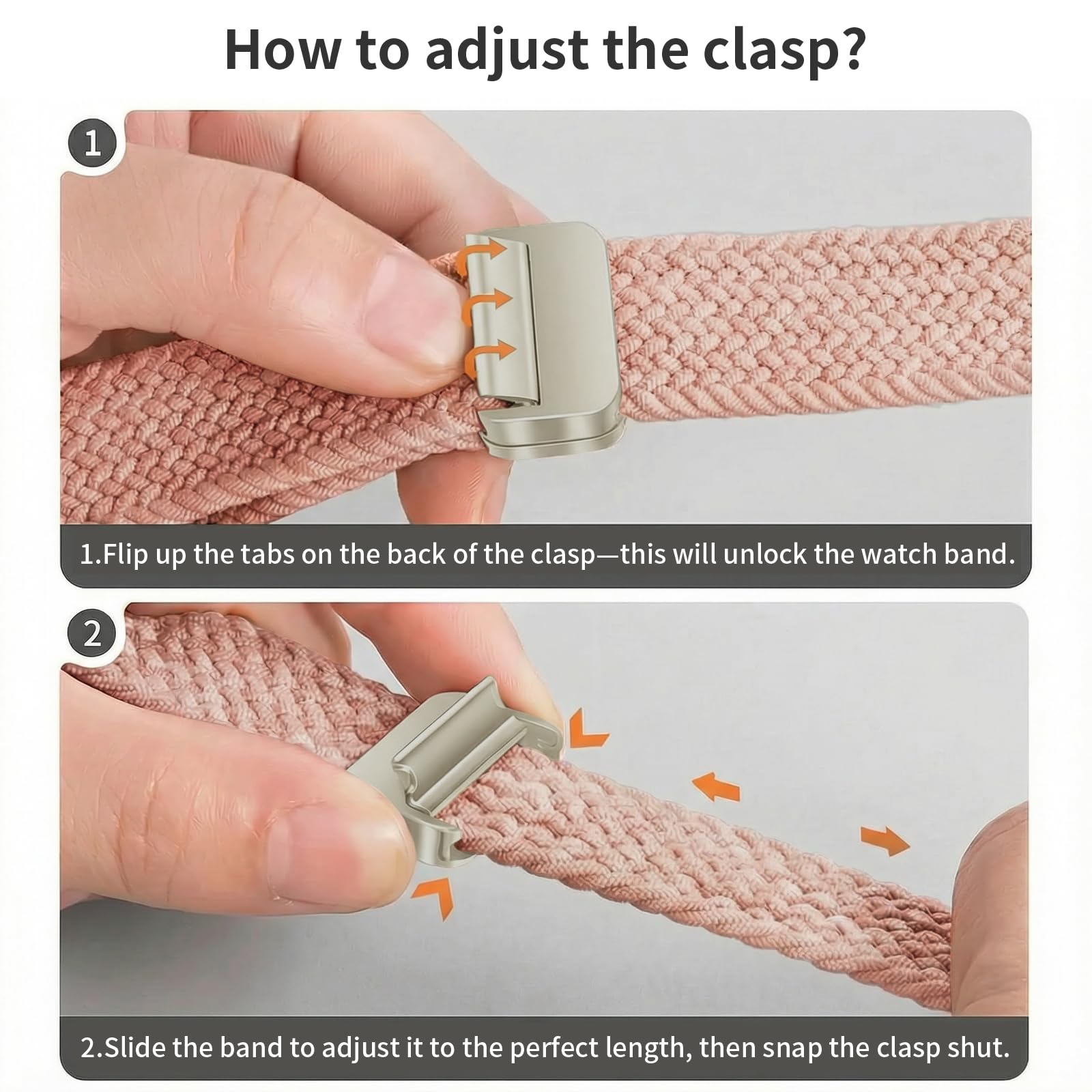 How to adjust the clasp?

1

1.Flip up the tabs on the back of the clasp—this will unlock the watch band.

2

2.Slide the band to adjust it to the perfect length, then snap the clasp shut.