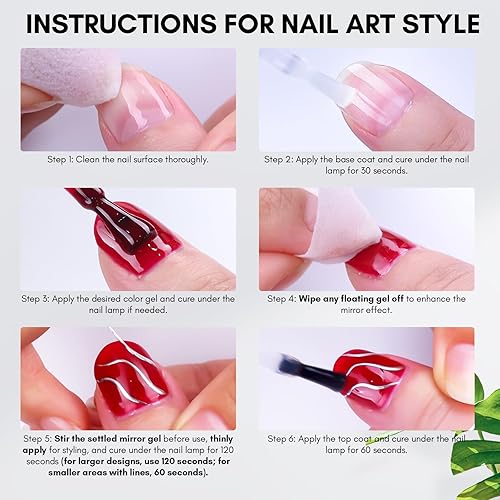 INSTRUCTIONS FOR NAIL ART STYLE

Step 1: Clean the nail surface thoroughly.

Step 2: Apply the base coat and cure under the nail lamp for 30 seconds.

Step 3: Apply the desired color gel and cure under the nail lamp if needed.

Step 4: Wipe any floating gel off to enhance the mirror effect.

Step 5: Stir the settled mirror gel before use, thinly apply for styling, and cure under the nail lamp for 120 seconds (for larger designs, use 120 seconds; for smaller areas with lines, 60 seconds).

Step 6: Apply the top coat and cure under the nail lamp for 60 seconds.