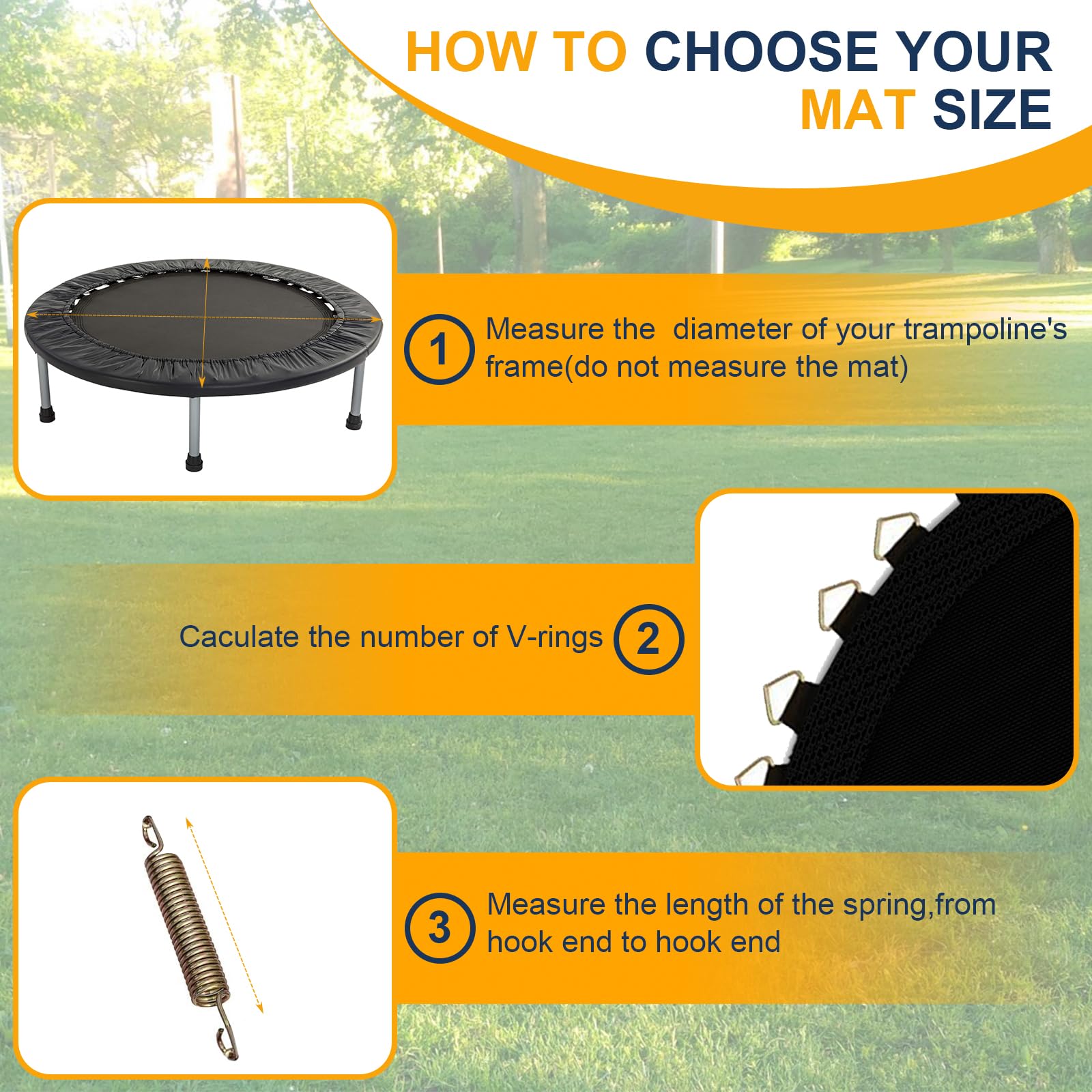 HOW TO CHOOSE YOUR MAT SIZE

1 Measure the diameter of your trampoline's frame(do not measure the mat)

Caculate the number of V-rings 2

3 Measure the length of the spring,from hook end to hook end