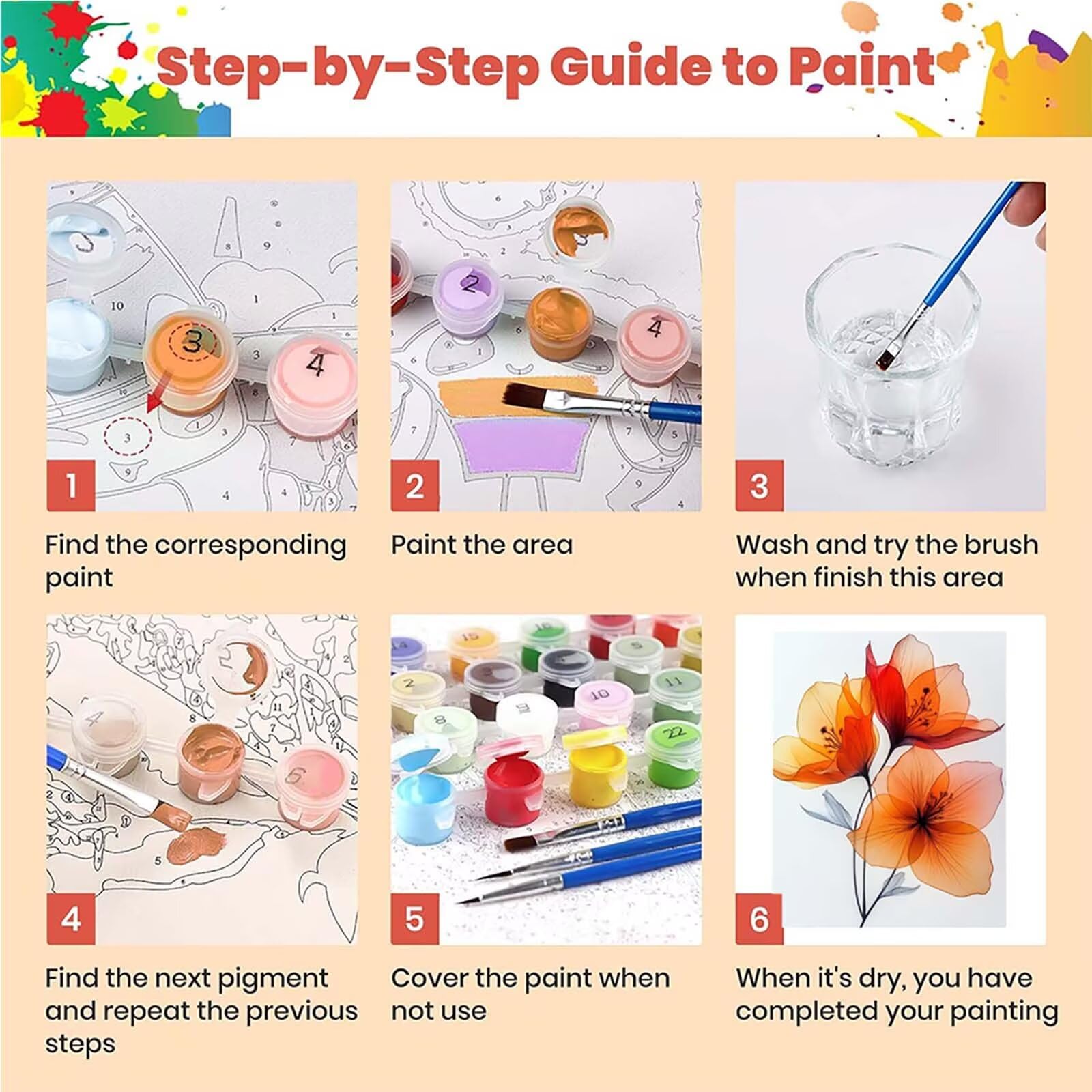 Step-by-Step Guide to Paint

1

Find the corresponding paint

2

Paint the area

3

Wash and try the brush when finish this area

4

Find the next pigment and repeat the previous steps

5

Cover the paint when not use

6

When it's dry, you have completed your painting