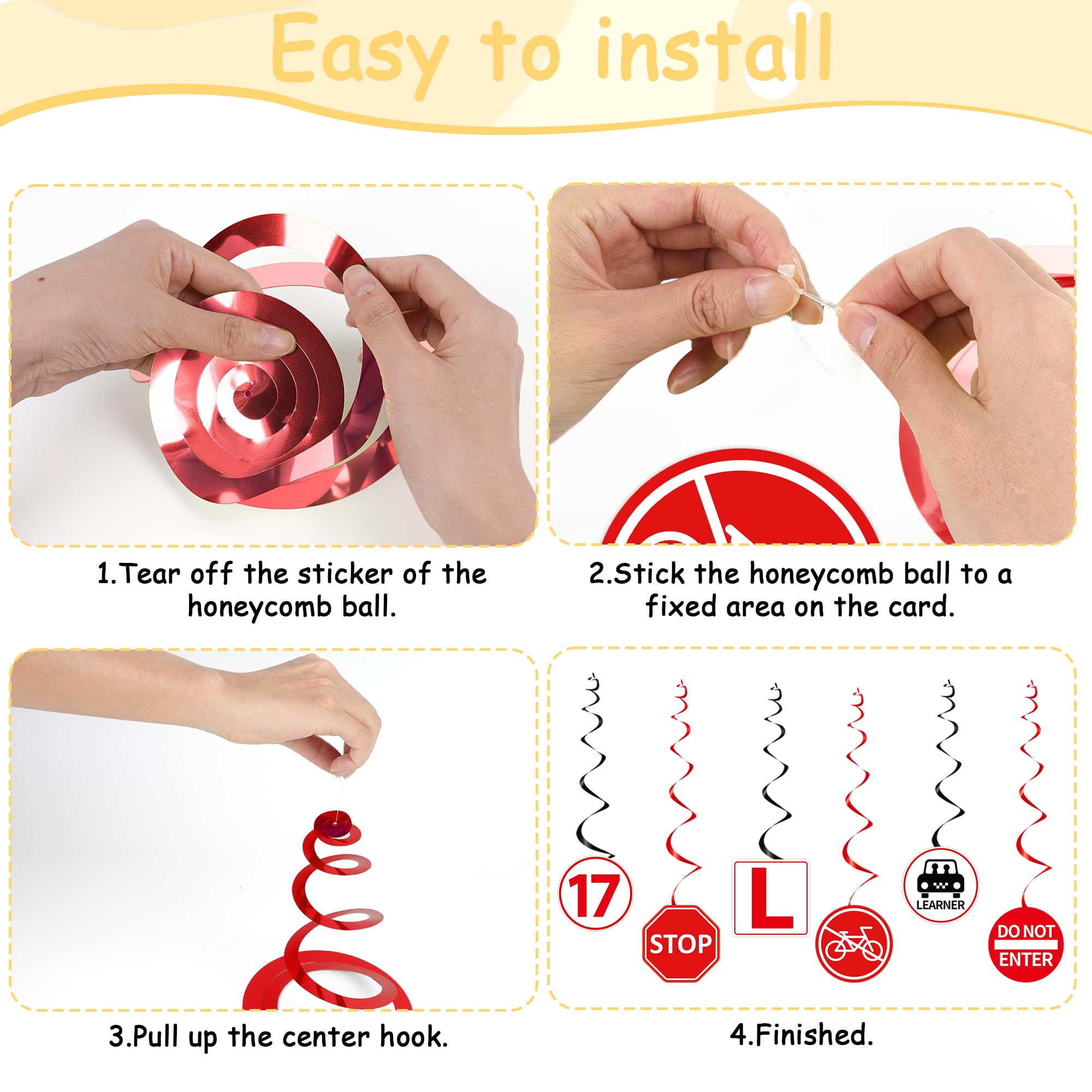 Easy to install

1.Tear off the sticker of the honeycomb ball.

2.Stick the honeycomb ball to a fixed area on the card.

3.Pull up the center hook.

17

STOP

L

LEARNER

DO NOT ENTER

4.Finished.