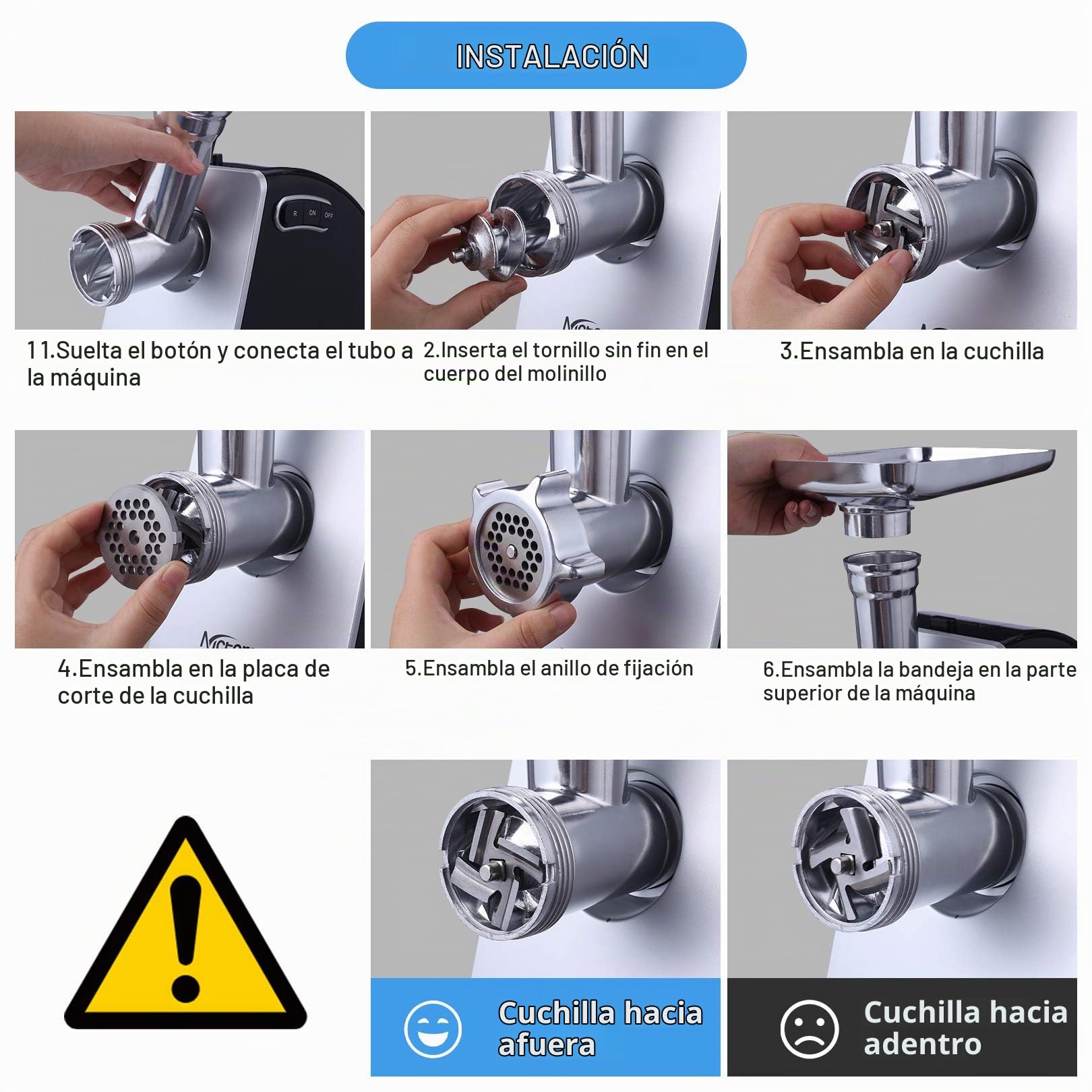 INSTALACIÓN

R ON OFF

11.Suelta el botón y conecta el tubo a la máquina

2.Inserta el tornillo sin fin en el cuerpo del molinillo

3.Ensambla en la cuchilla

4.Ensambla en la placa de corte de la cuchilla

5.Ensambla el anillo de fijación

6.Ensambla la bandeja en la parte superior de la máquina

Cuchilla hacia afuera

Cuchilla hacia adentro