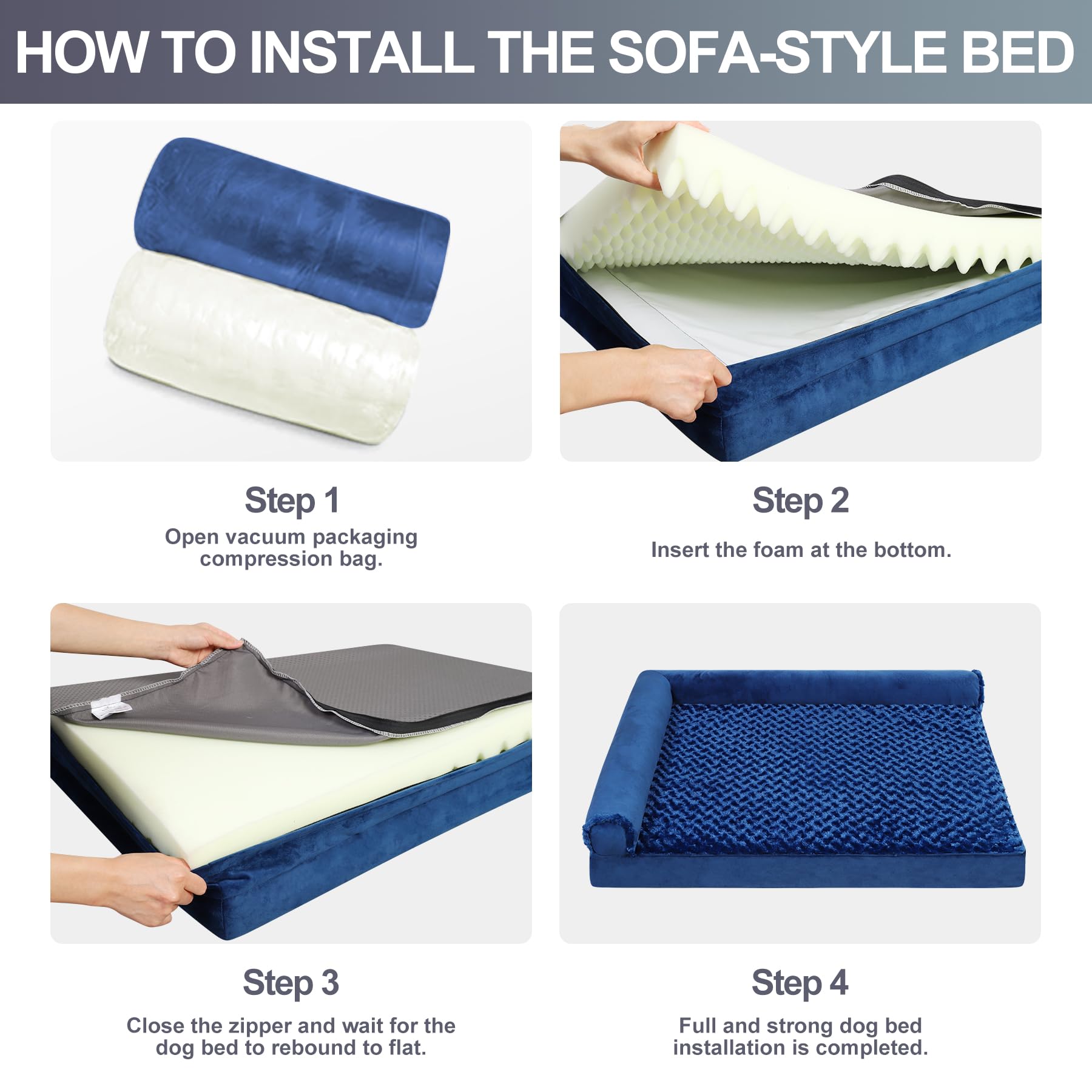 HOW TO INSTALL THE SOFA-STYLE BED

Step 1
Open vacuum packaging compression bag.

Step 2
Insert the foam at the bottom.

Step 3
Close the zipper and wait for the dog bed to rebound to flat.

Step 4
Full and strong dog bed installation is completed.