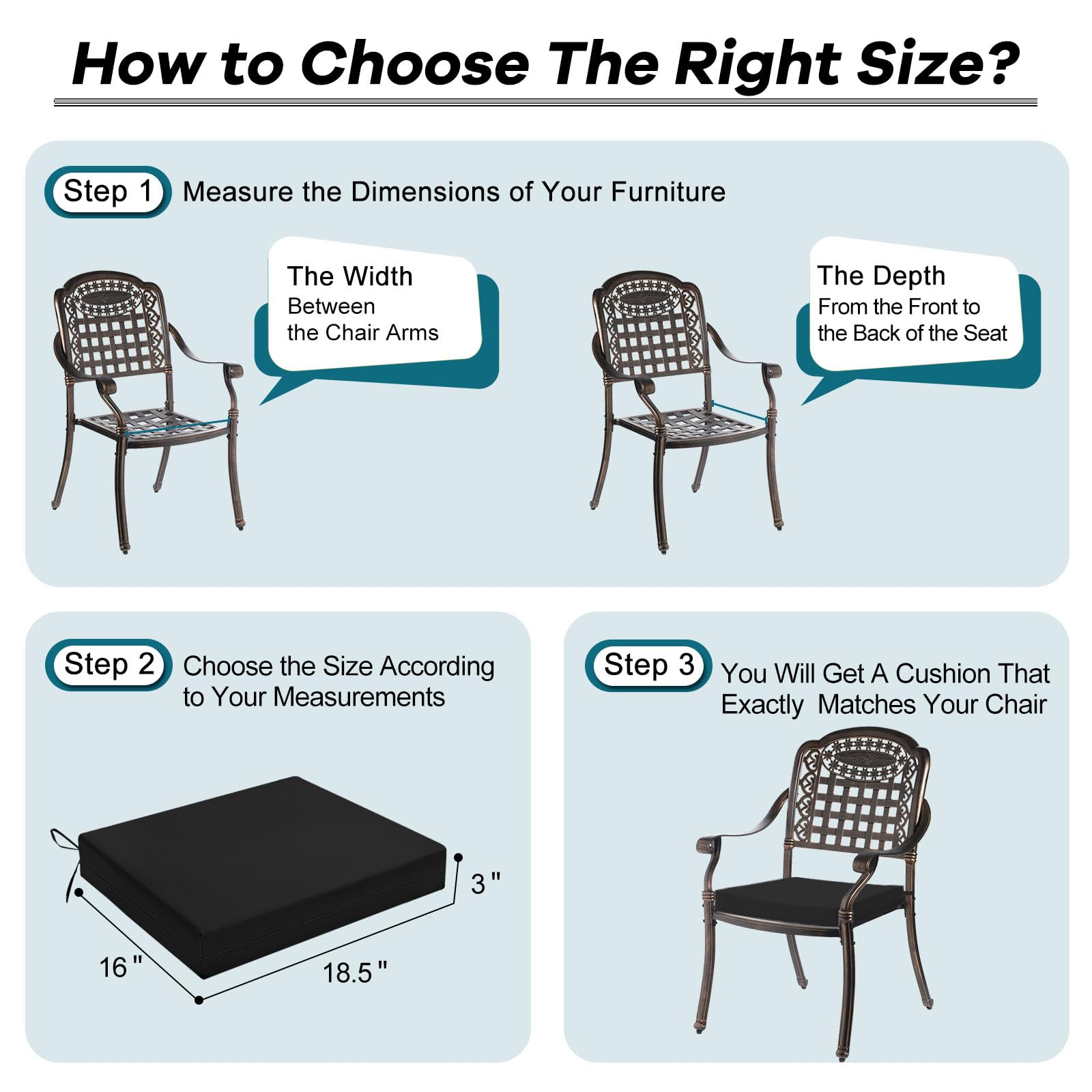 How to Choose The Right Size?

Step 1 Measure the Dimensions of Your Furniture

The Width
Between
the Chair Arms

The Depth
From the Front to
the Back of the Seat

Step 2 Choose the Size According to Your Measurements

3 "

16 "

18.5 "

Step 3 You Will Get A Cushion That Exactly Matches Your Chair