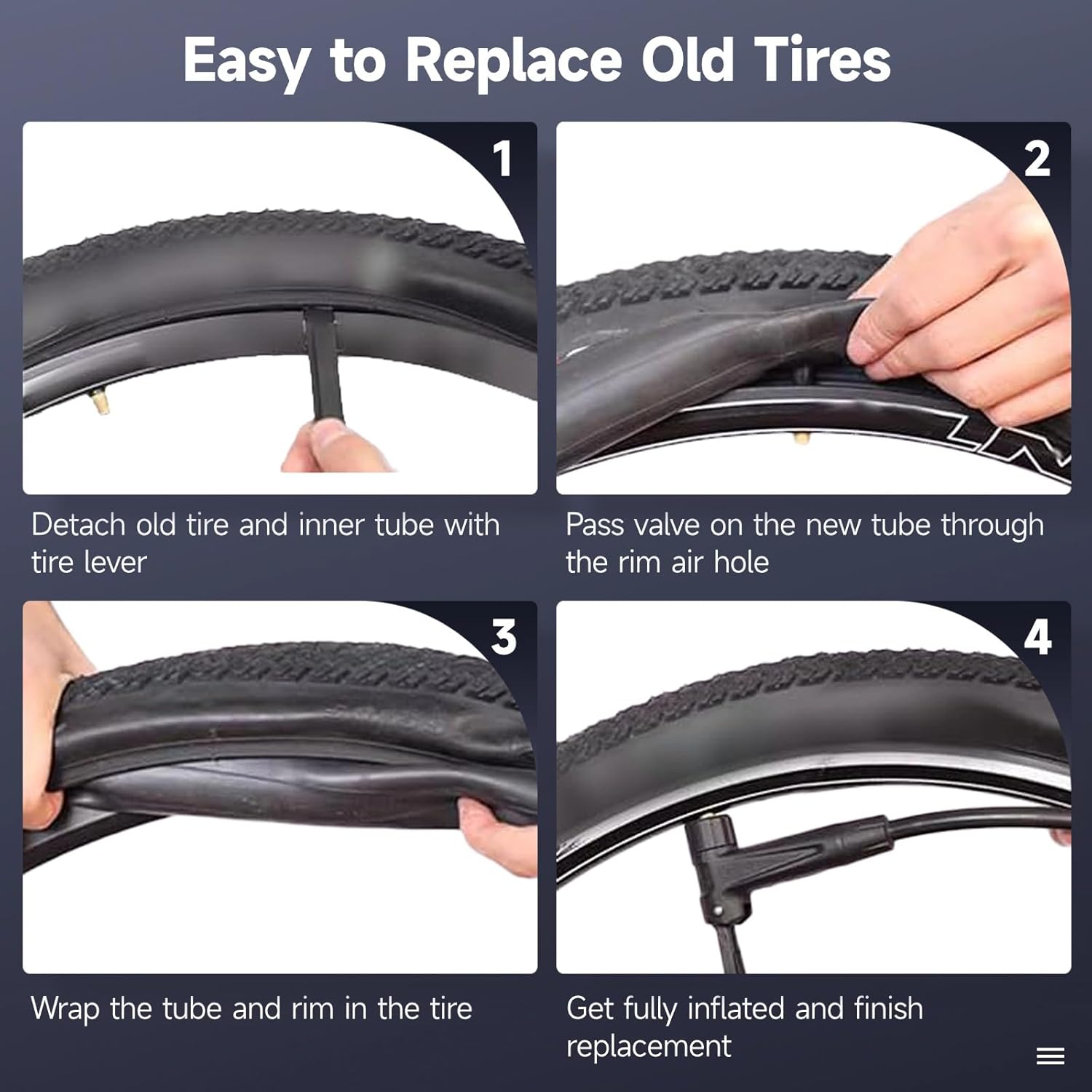 Easy to Replace Old Tires

1

Detach old tire and inner tube with tire lever

2

Pass valve on the new tube through the rim air hole

3

Wrap the tube and rim in the tire

4

Get fully inflated and finish replacement