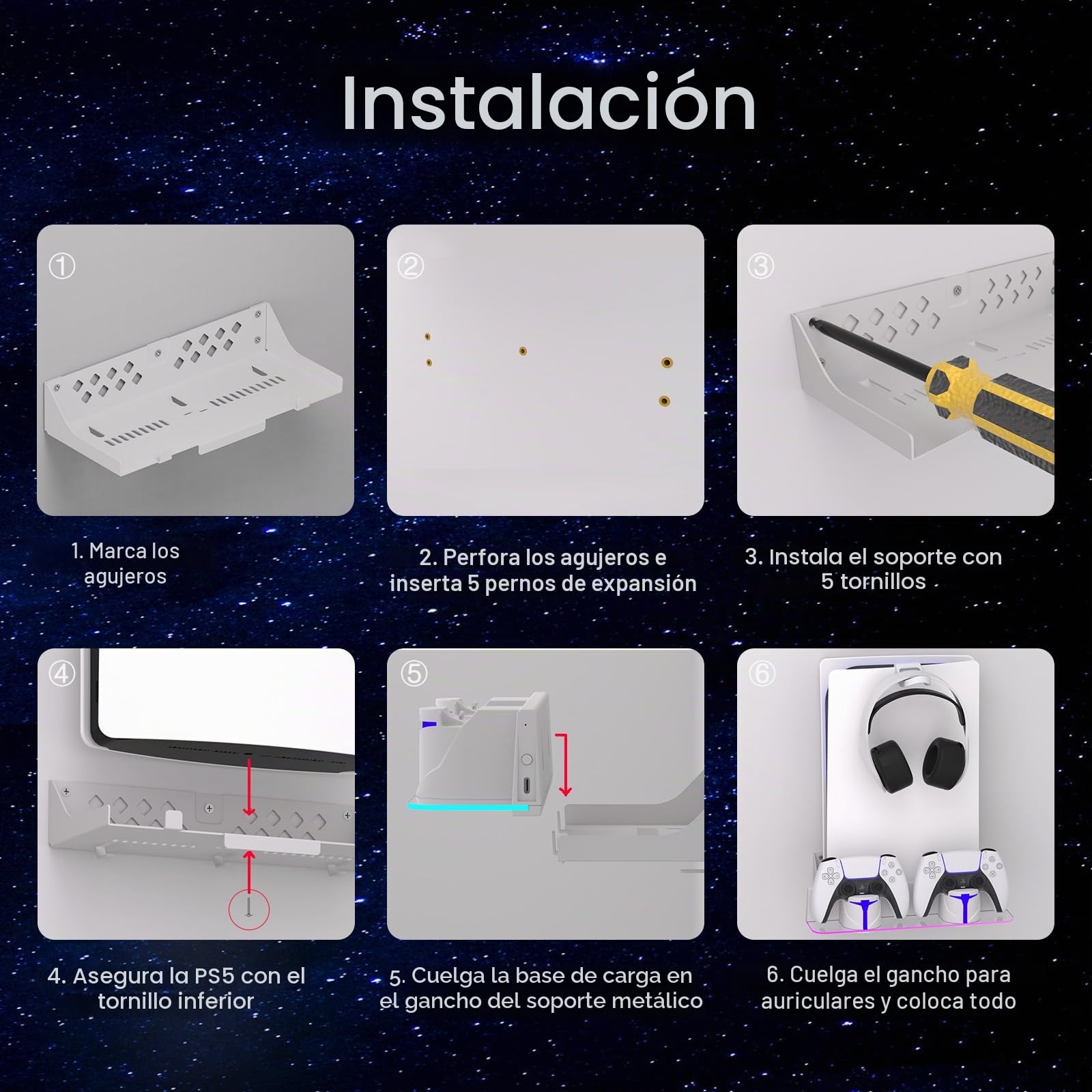 Instalación

①

1. Marca los agujeros

②

2. Perfora los agujeros e inserta 5 pernos de expansión

③

3. Instala el soporte con 5 tornillos

④

4. Asegura la PS5 con el tornillo inferior

⑤

5. Cuelga la base de carga en el gancho del soporte metálico

⑥

6. Cuelga el gancho para auriculares y coloca todo