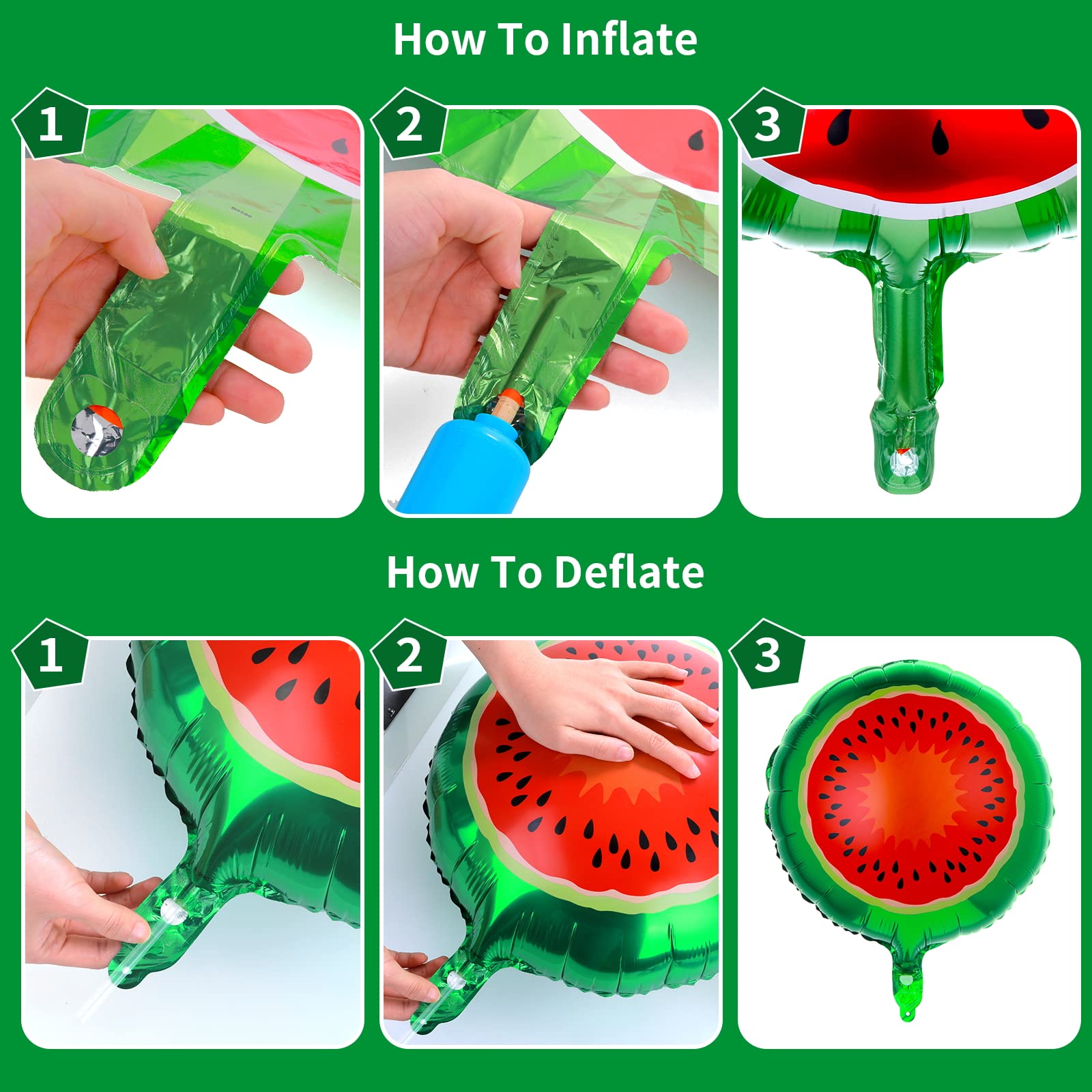 How To Inflate

1

2

3

How To Deflate

1

2

3