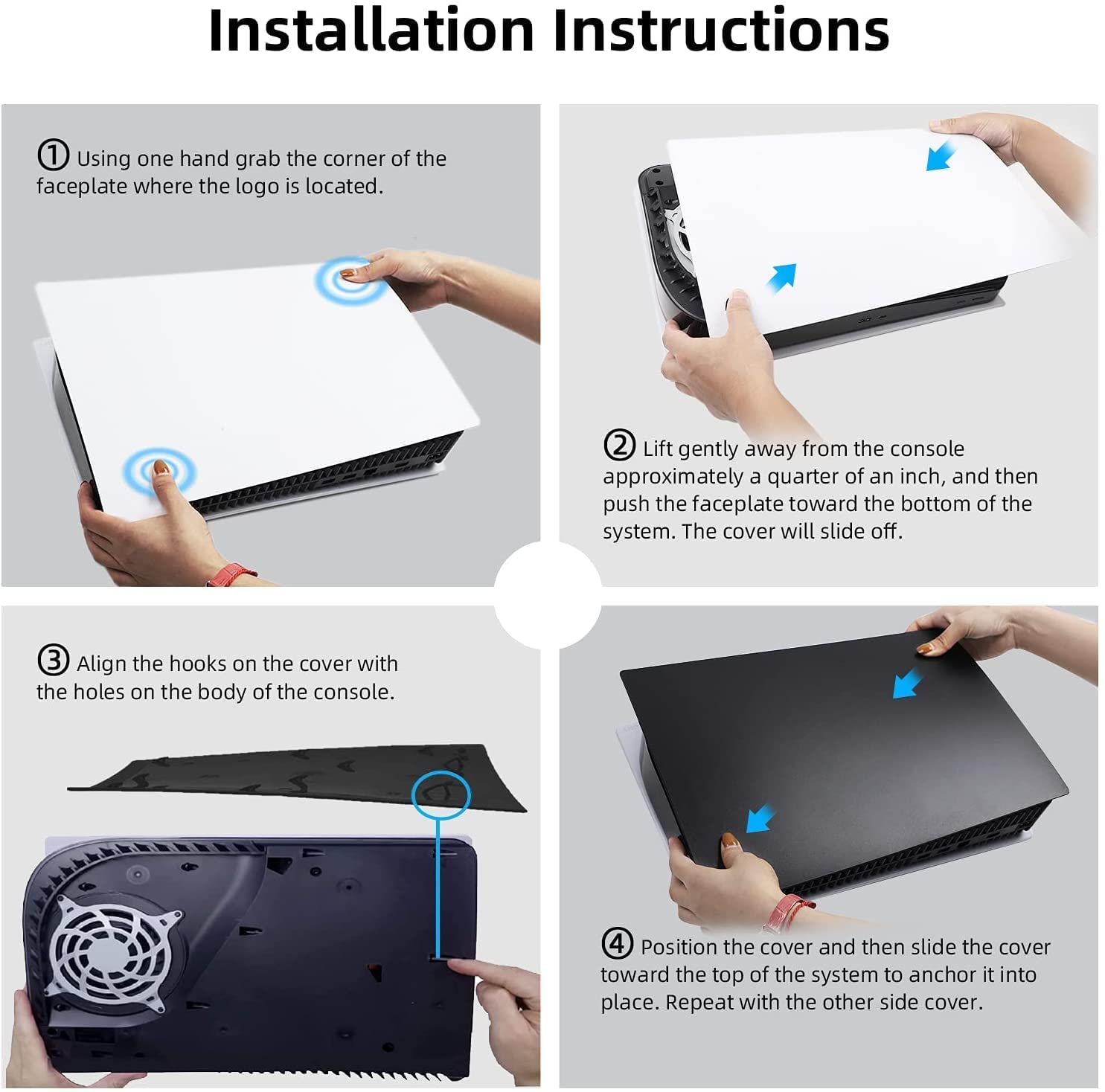 Installation Instructions

① Using one hand grab the corner of the faceplate where the logo is located.

② Lift gently away from the console approximately a quarter of an inch, and then push the faceplate toward the bottom of the system. The cover will slide off.

③ Align the hooks on the cover with the holes on the body of the console.

④ Position the cover and then slide the cover toward the top of the system to anchor it into place. Repeat with the other side cover.