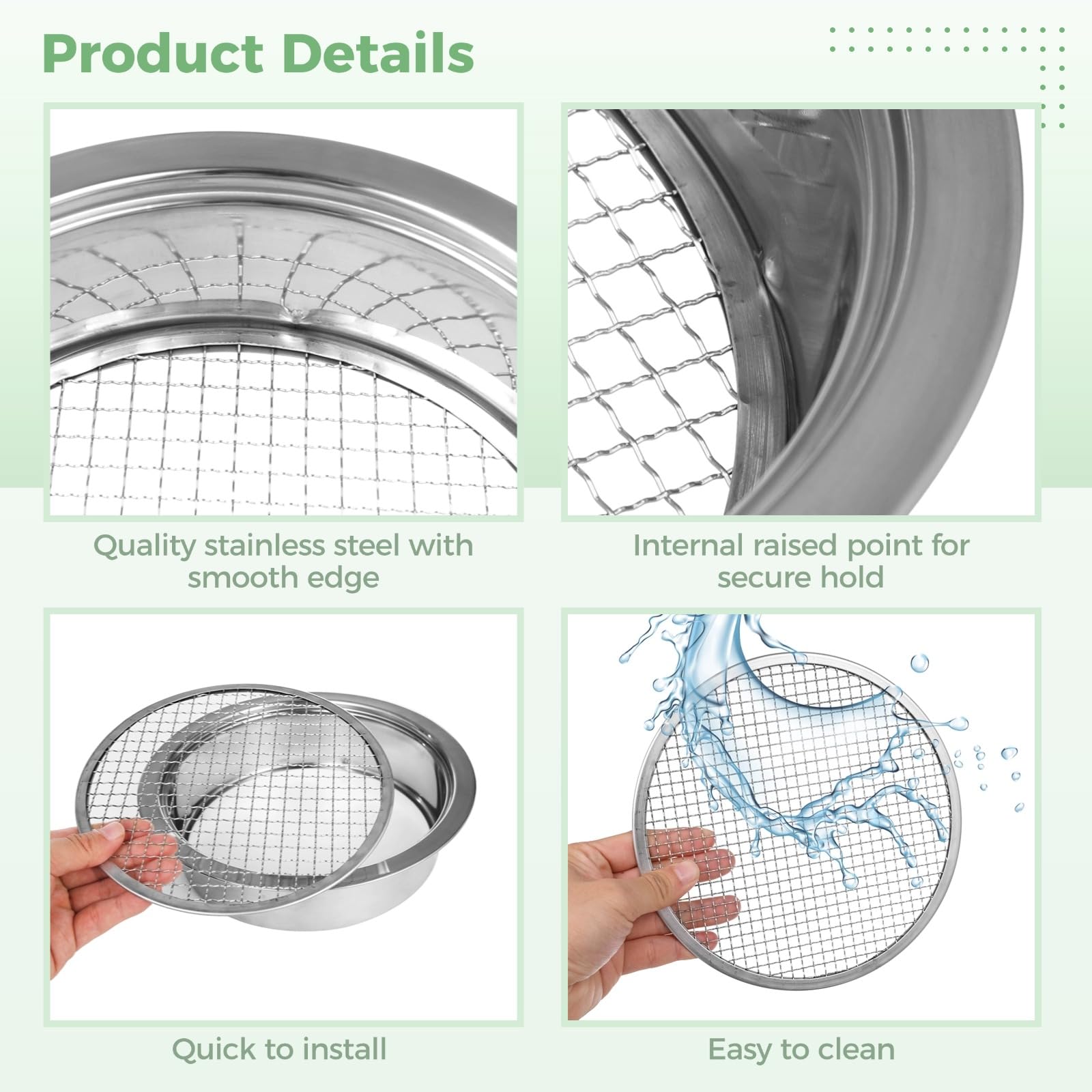 Product Details

Quality stainless steel with smooth edge

Internal raised point for secure hold

Quick to install

Easy to clean