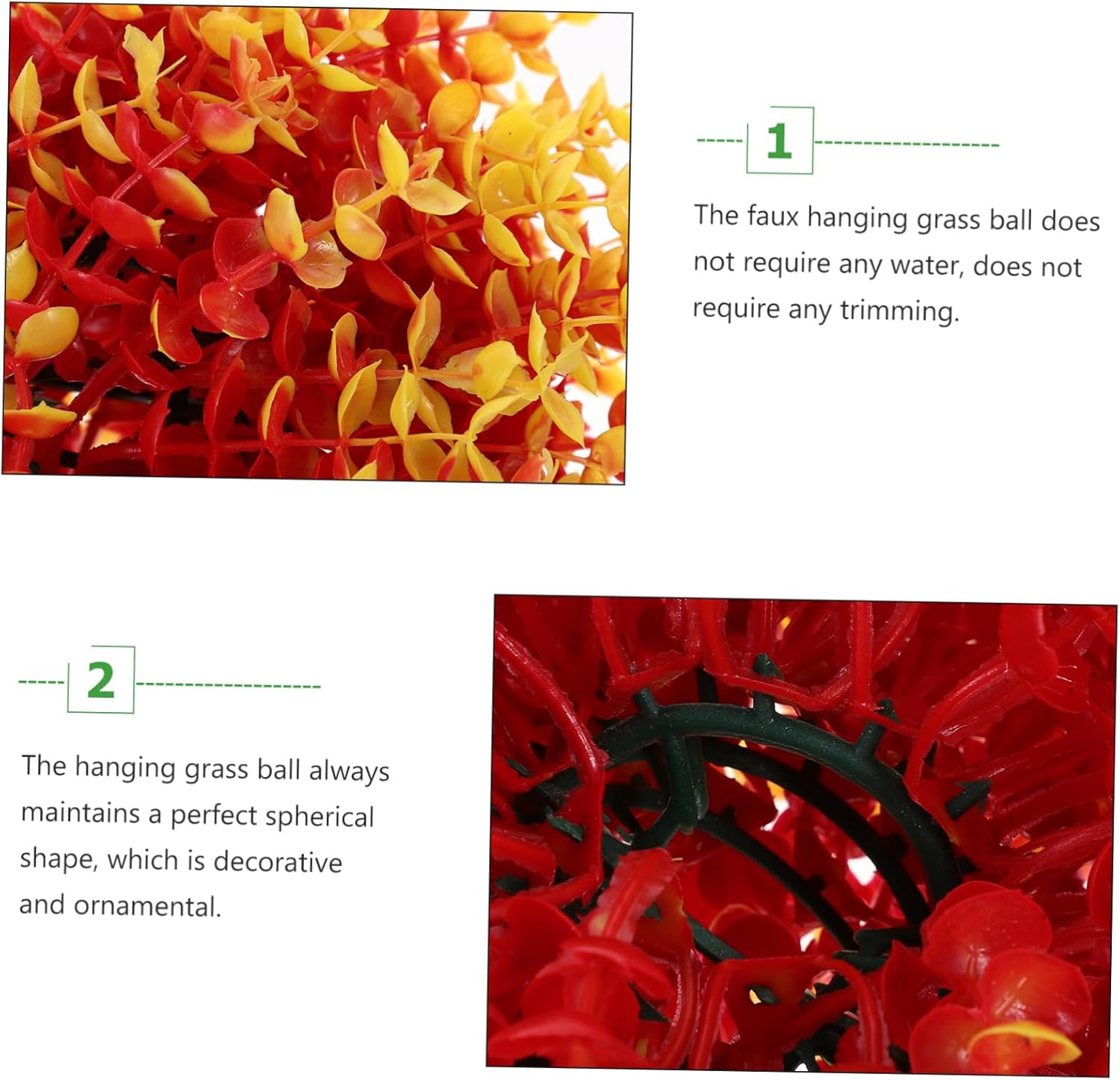 1

The faux hanging grass ball does not require any water, does not require any trimming.

2

The hanging grass ball always maintains a perfect spherical shape, which is decorative and ornamental.