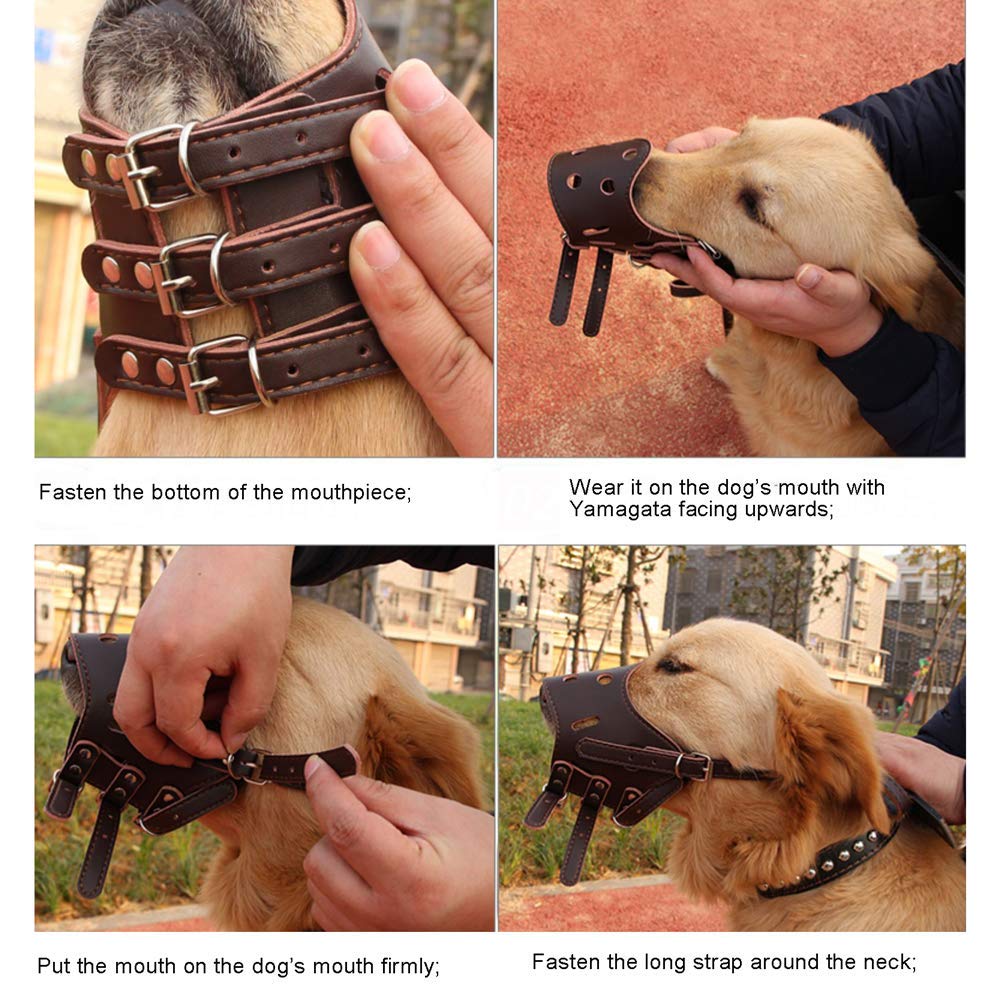 Fasten the bottom of the mouthpiece;

Wear it on the dog's mouth with Yamagata facing upwards;

Put the mouth on the dog's mouth firmly;

Fasten the long strap around the neck;