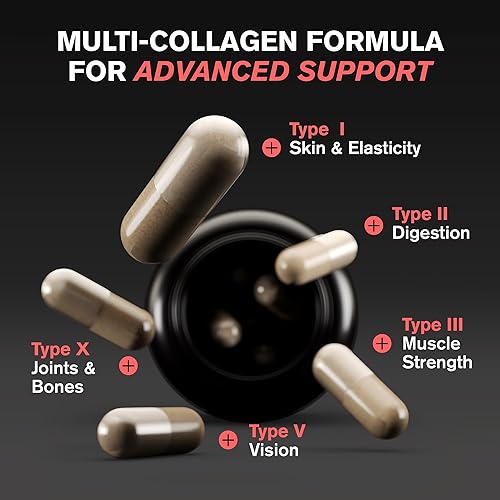 MULTI-COLLAGEN FORMULA FOR ADVANCED SUPPORT

Type I
Skin & Elasticity

Type II
Digestion

Type III
Muscle Strength

Type X
Joints & Bones

Type V
Vision