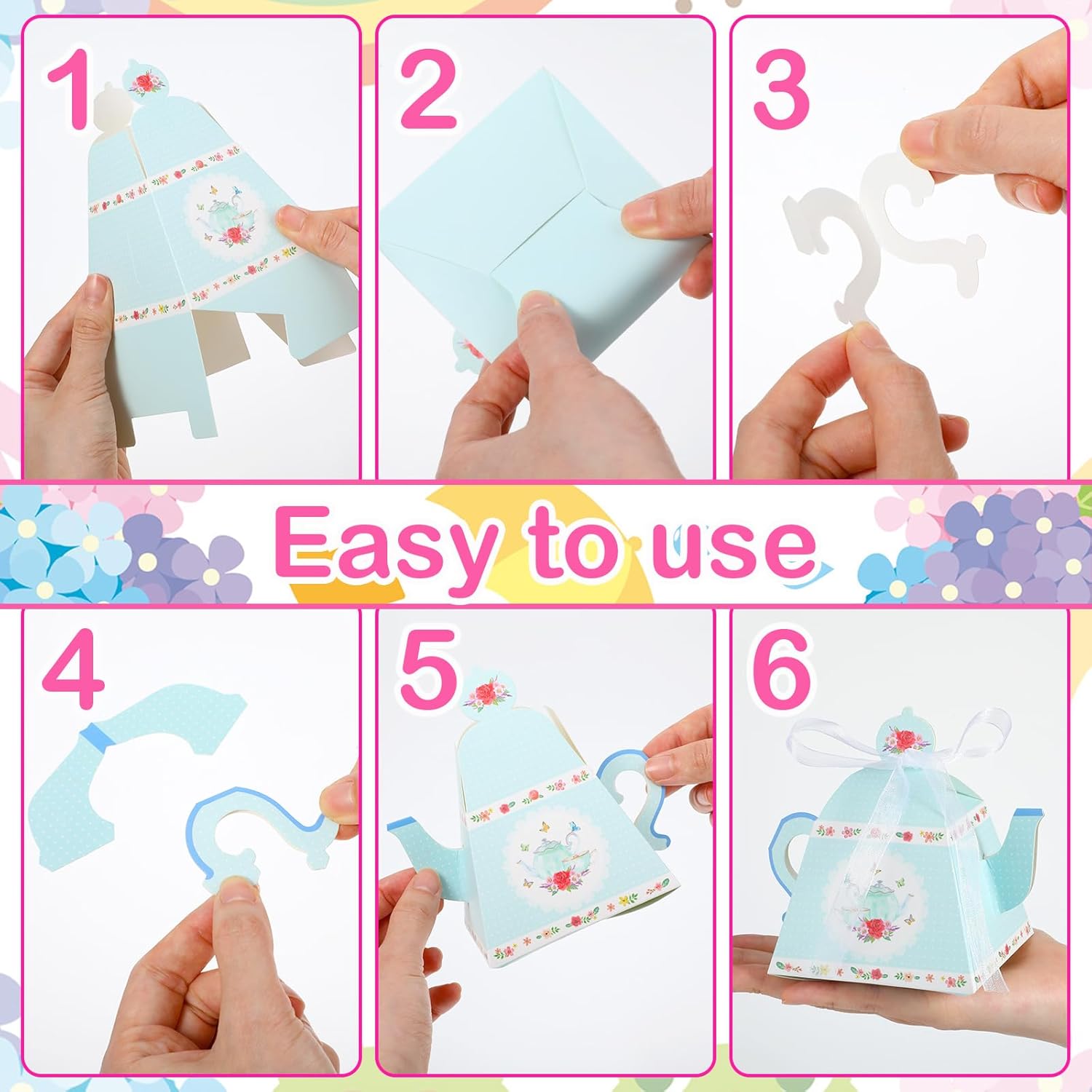 1

2

3

Easy to use

4

5

6